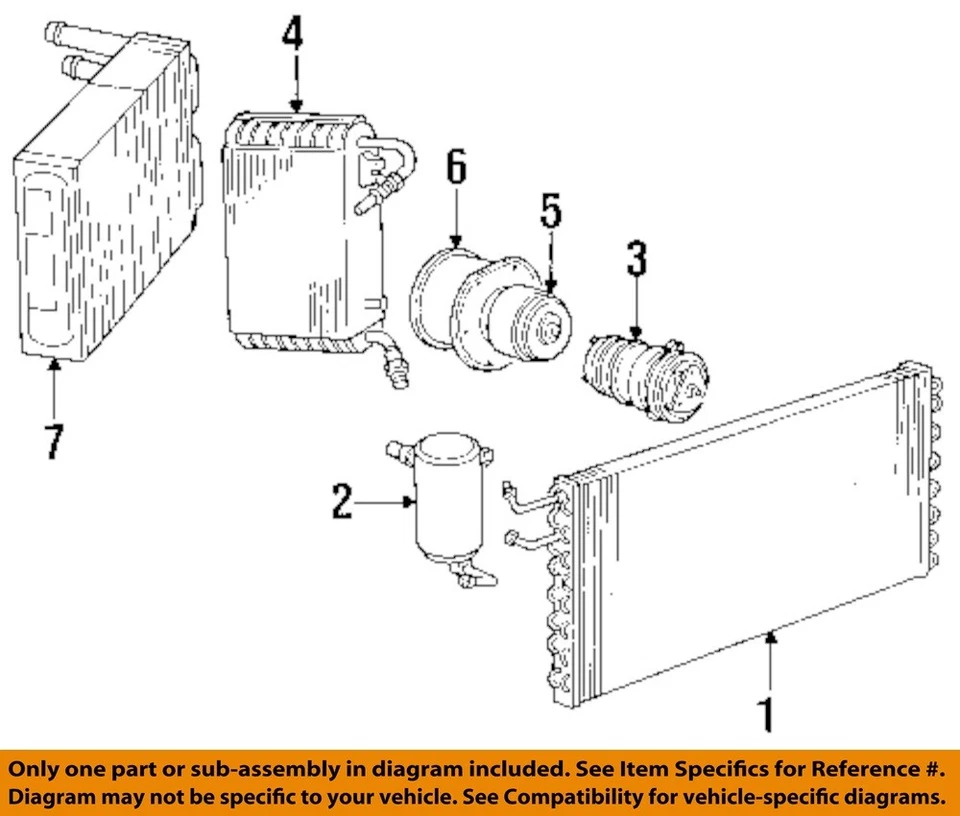 4
6
5
3
7
2
1

Only one part or sub-assembly in diagram included. See Item Specifics for Reference #.
Diagram may not be specific to your vehicle. See Compatibility for vehicle-specific diagrams.