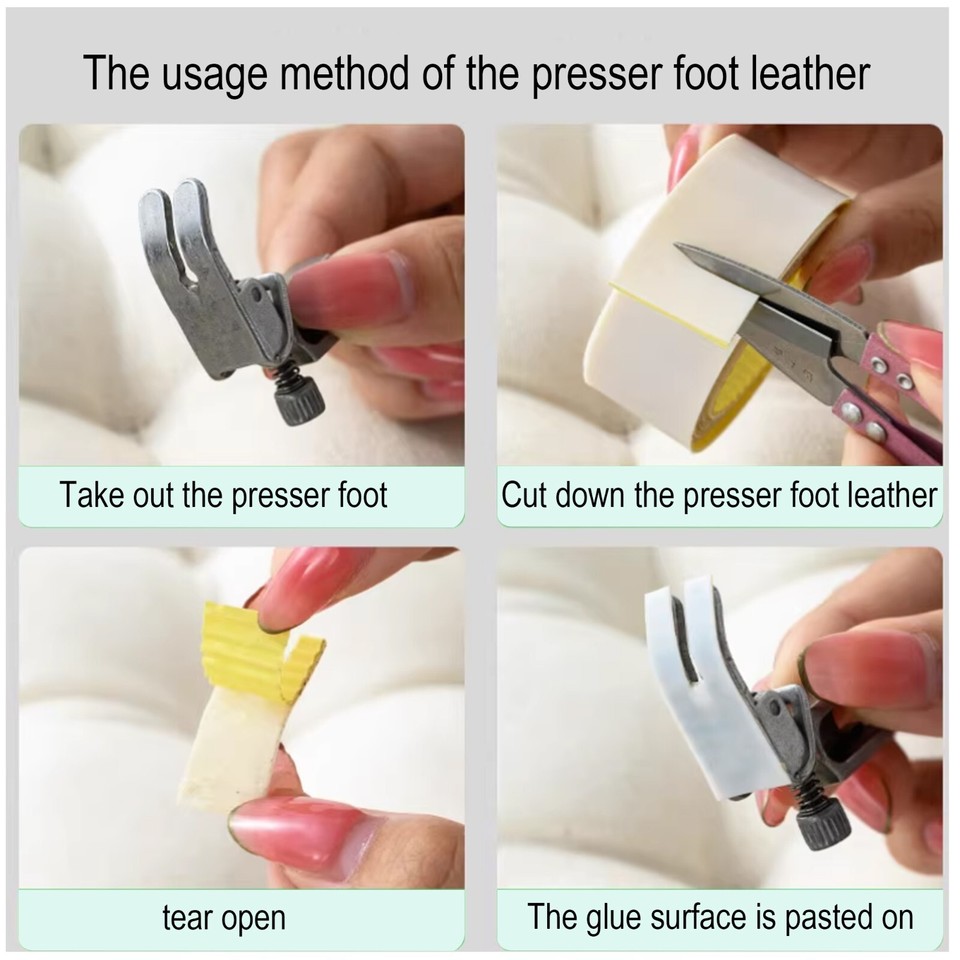 The usage method of the presser foot leather

Take out the presser foot

Cut down the presser foot leather

tear open

The glue surface is pasted on