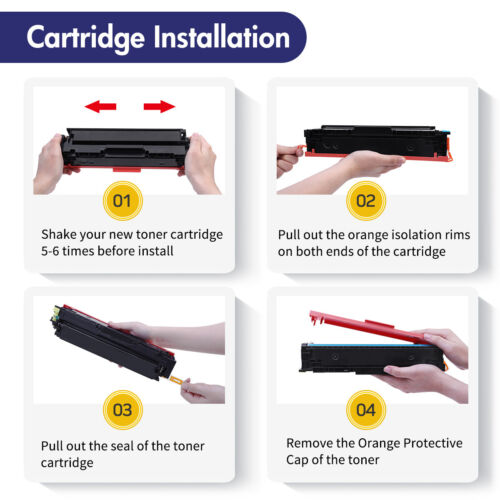 Cartridge Installation

01

Shake your new toner cartridge 5-6 times before install

02

Pull out the orange isolation rims on both ends of the cartridge

03

Pull out the seal of the toner cartridge

04

Remove the Orange Protective Cap of the toner