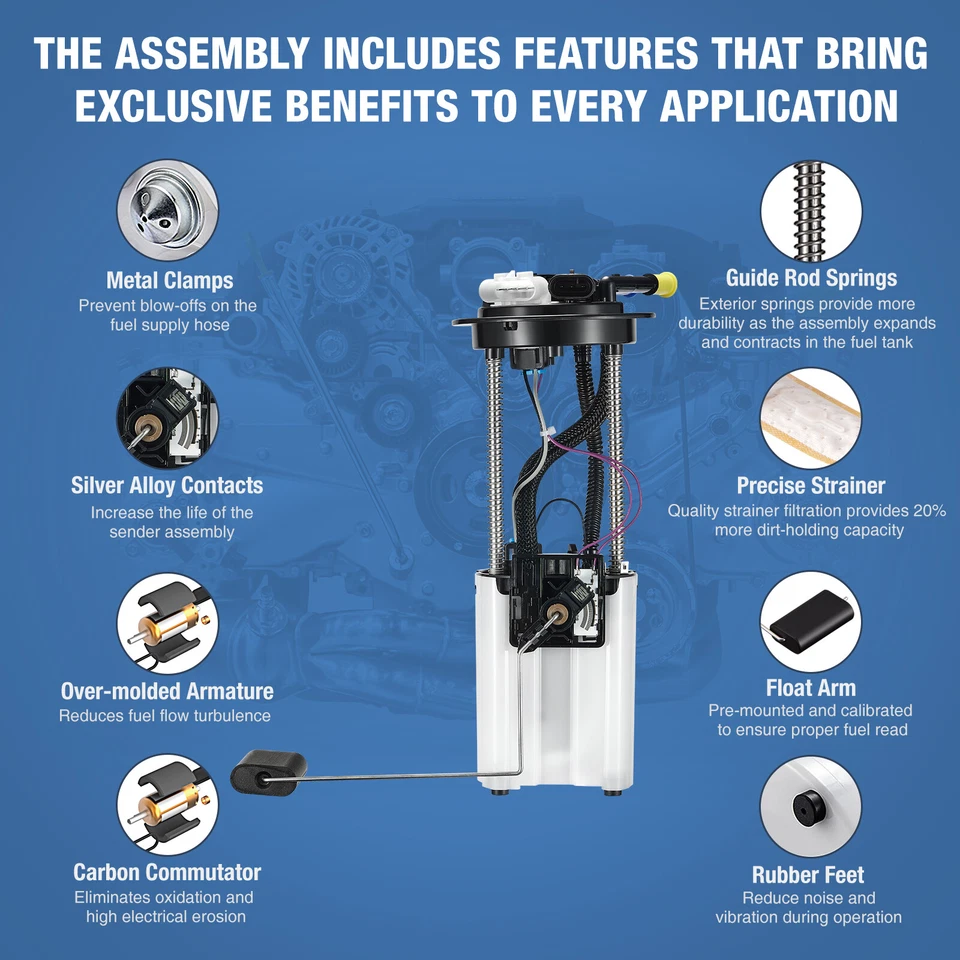 THE ASSEMBLY INCLUDES FEATURES THAT BRING EXCLUSIVE BENEFITS TO EVERY APPLICATION

Metal Clamps
Prevent blow-offs on the fuel supply hose

Silver Alloy Contacts
Increase the life of the sender assembly

Over-molded Armature
Reduces fuel flow turbulence

Carbon Commutator
Eliminates oxidation and high electrical erosion

Guide Rod Springs
Exterior springs provide more durability as the assembly expands and contracts in the fuel tank

Precise Strainer
Quality strainer filtration provides 20% more dirt-holding capacity

Float Arm
Pre-mounted and calibrated to ensure proper fuel read

Rubber Feet
Reduce noise and vibration during operation