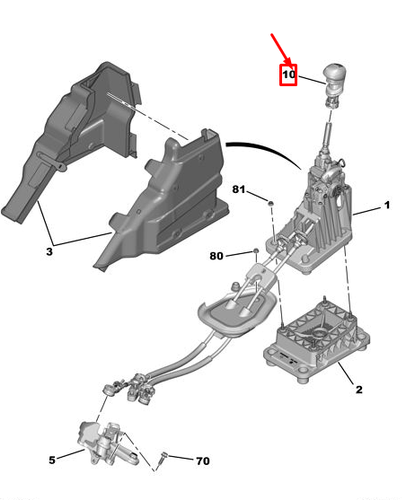 10

81

1

3

80

2

5

70