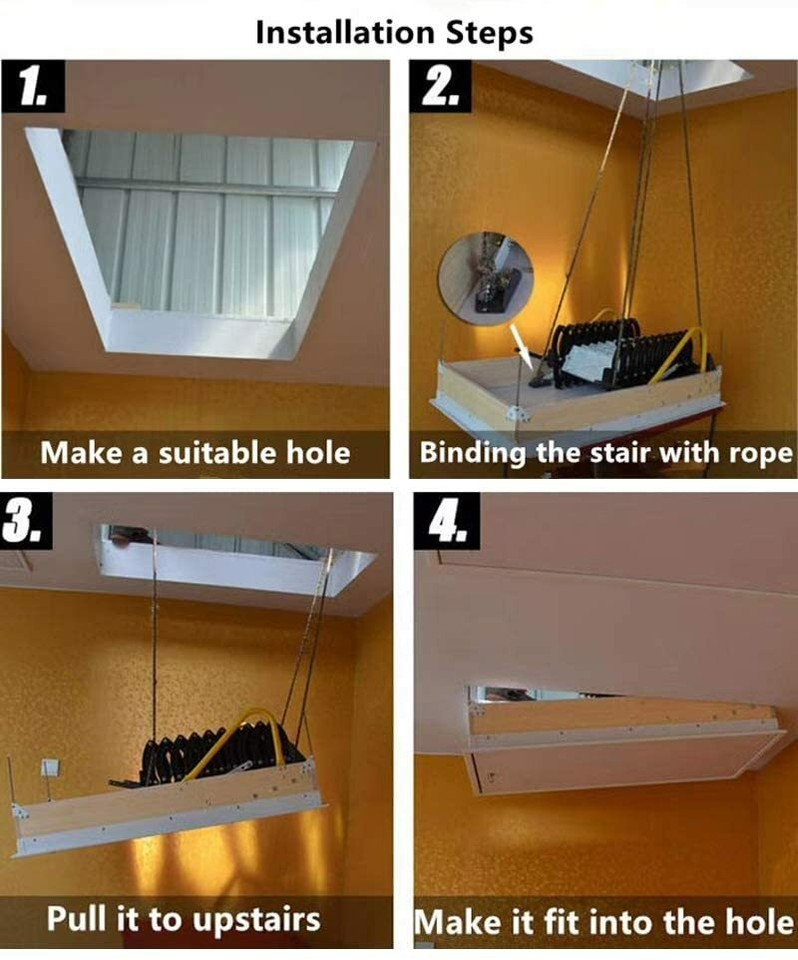 Installation Steps

1.

Make a suitable hole

2.

Binding the stair with rope

3.

Pull it to upstairs

4.

Make it fit into the hole