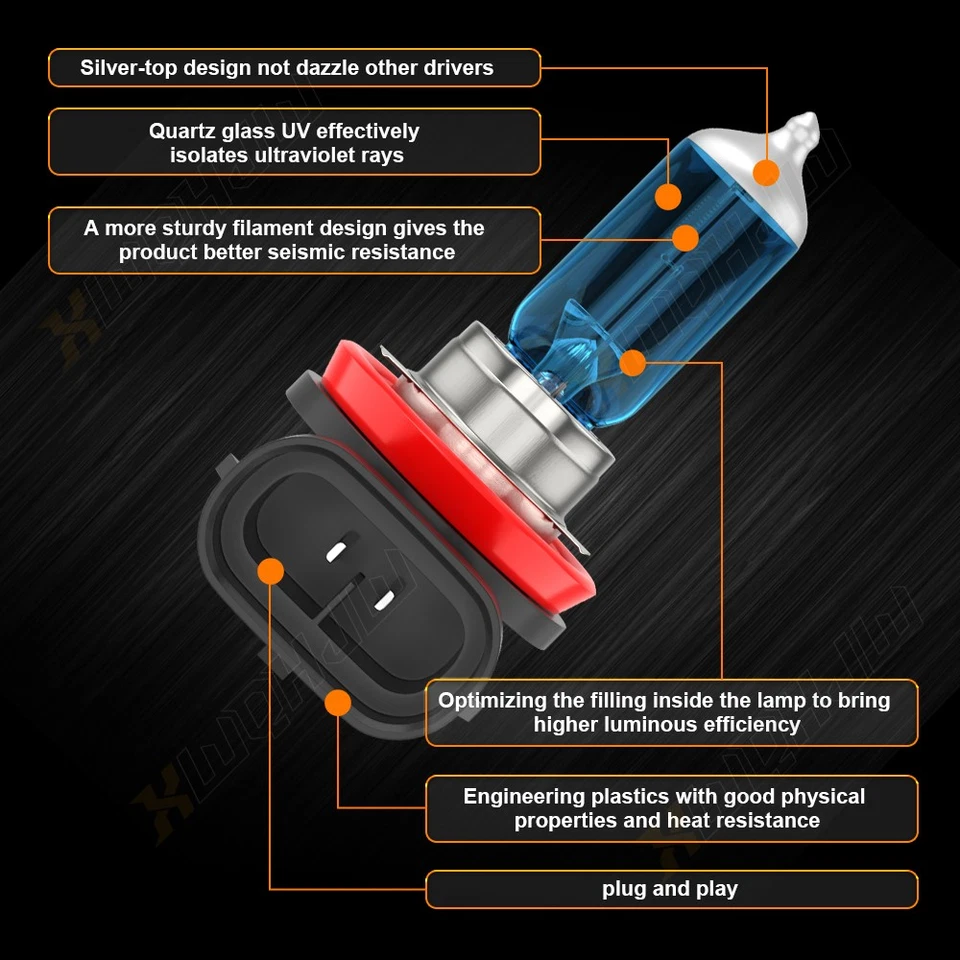 Silver-top design not dazzle other drivers

Quartz glass UV effectively isolates ultraviolet rays

A more sturdy filament design gives the product better seismic resistance

Optimizing the filling inside the lamp to bring higher luminous efficiency

Engineering plastics with good physical properties and heat resistance

plug and play