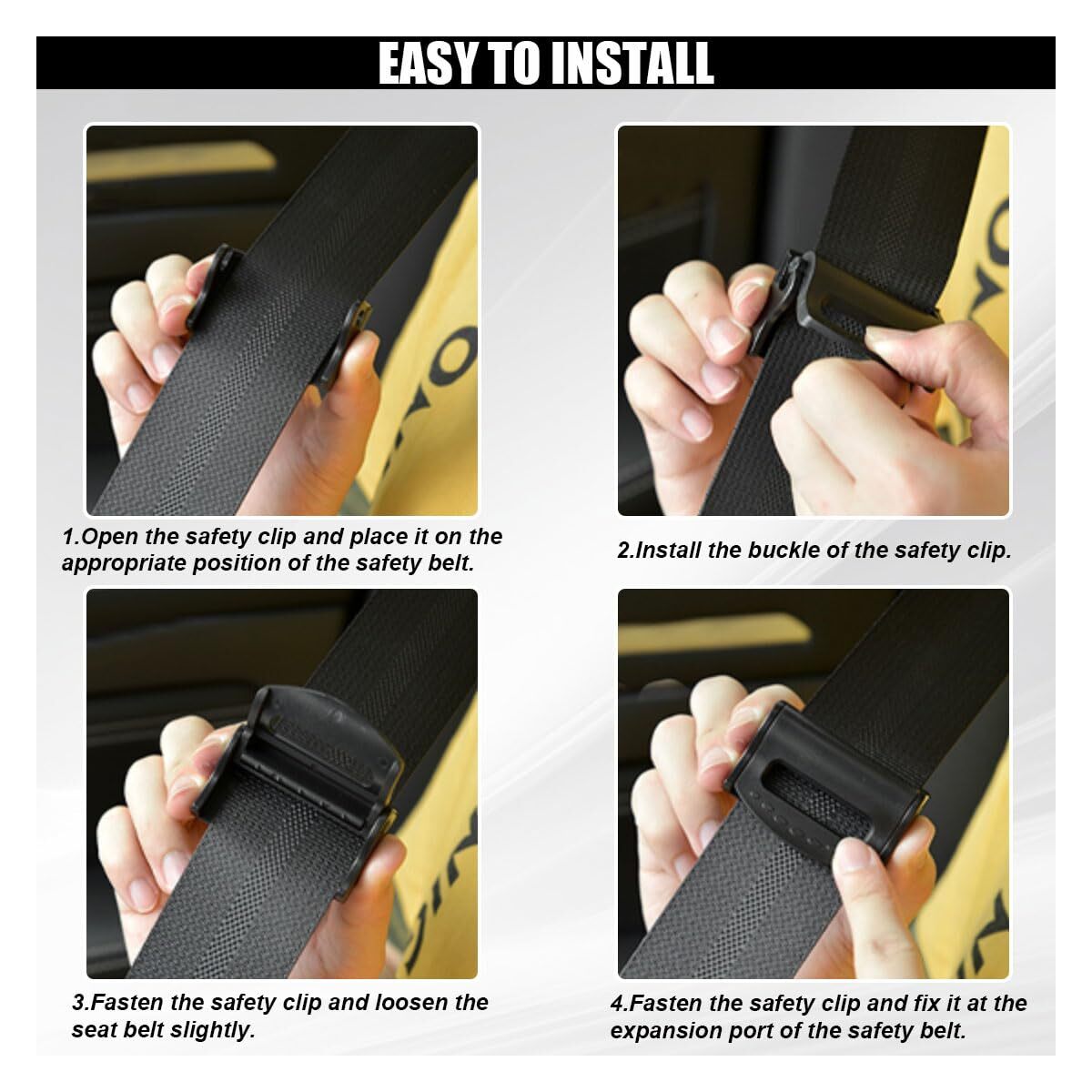 EASY TO INSTALL

1.Open the safety clip and place it on the appropriate position of the safety belt.

2.Install the buckle of the safety clip.

3.Fasten the safety clip and loosen the seat belt slightly.

4.Fasten the safety clip and fix it at the expansion port of the safety belt.