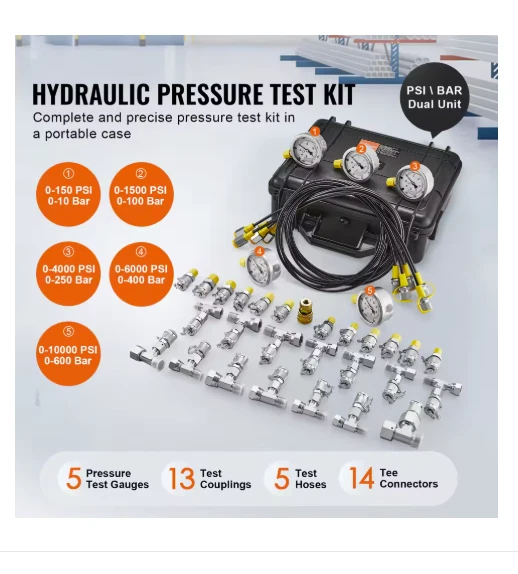 HYDRAULIC PRESSURE TEST KIT

Complete and precise pressure test kit in a portable case

PSI \ BAR Dual Unit

① 0-150 PSI 0-10 Bar

② 0-1500 PSI 0-100 Bar

③ 0-4000 PSI 0-250 Bar

④ 0-6000 PSI 0-400 Bar

⑤ 0-10000 PSI 0-600 Bar

1 2 3 4 5

5 Pressure Test Gauges

13 Test Couplings

5 Test Hoses

14 Tee Connectors