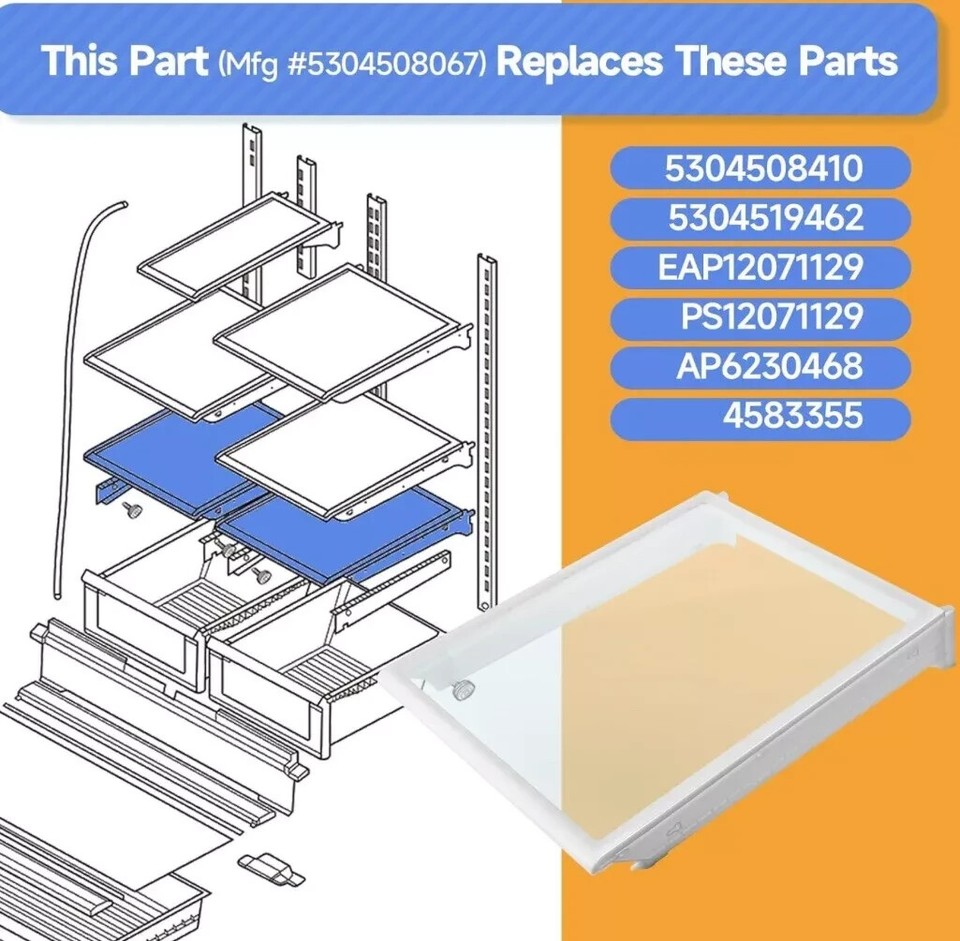 This Part (Mfg #5304508067) Replaces These Parts

5304508410
5304519462
EAP12071129
PS12071129
AP6230468
4583355