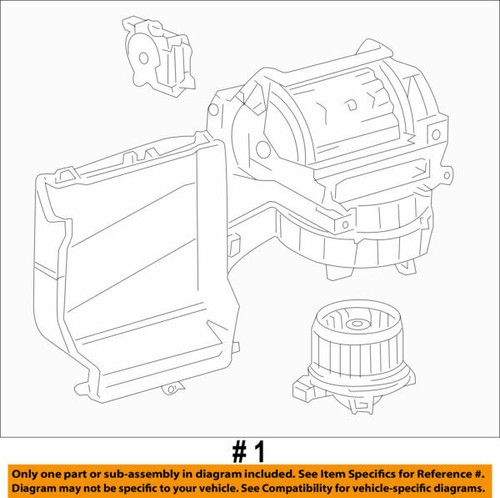 # 1

Only one part or sub-assembly in diagram included. See Item Specifics for Reference #.
Diagram may not be specific to your vehicle. See Compatibility for vehicle-specific diagrams.