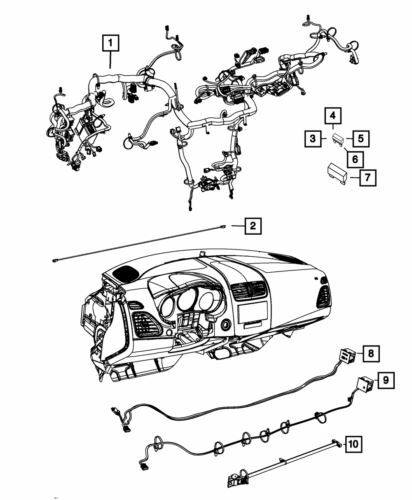 1
4
3
5
6
7
2
8
9
10