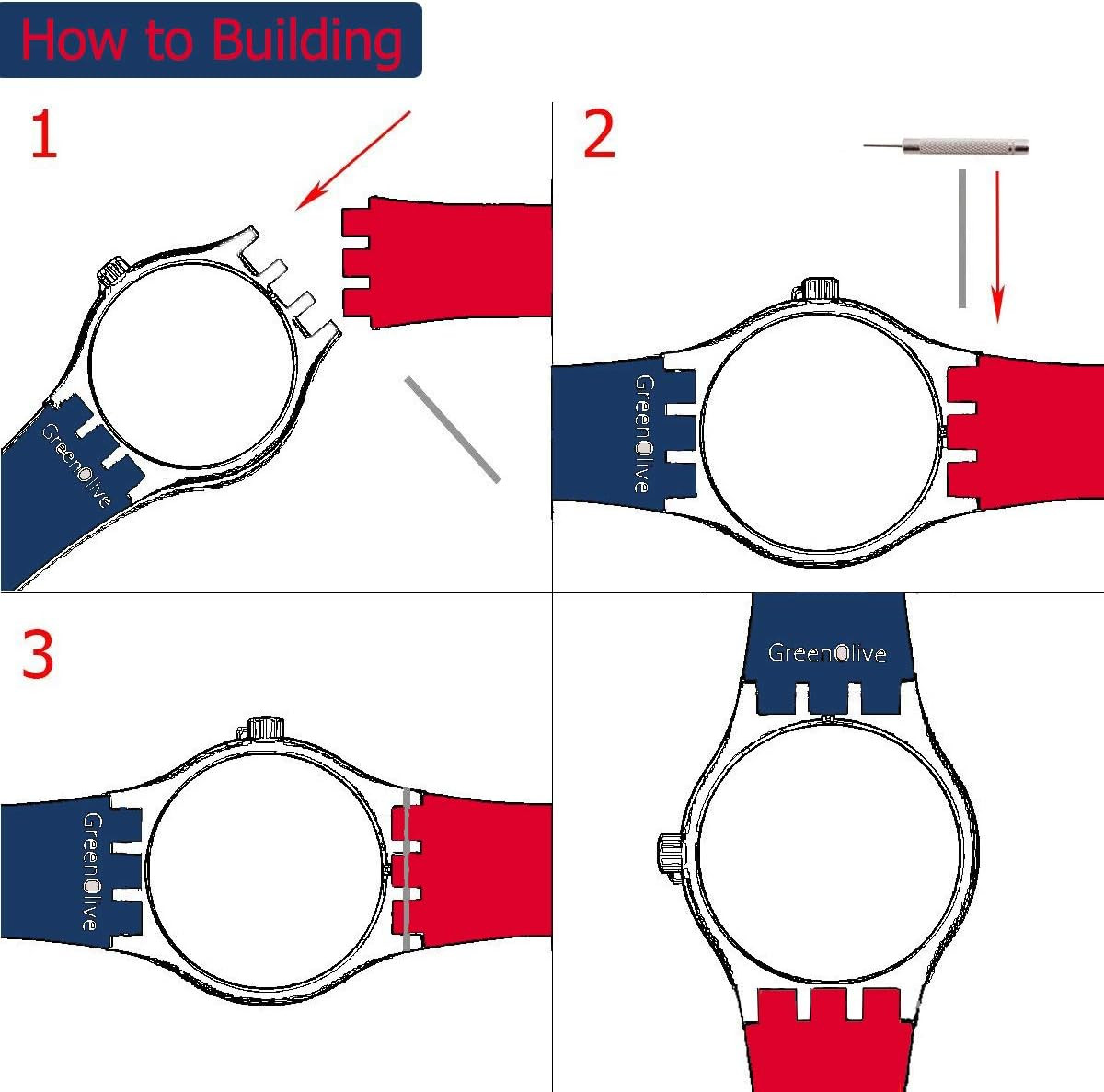 How to Building

1

GreenOlive

2

GreenOlive

3

GreenOlive

GreenOlive