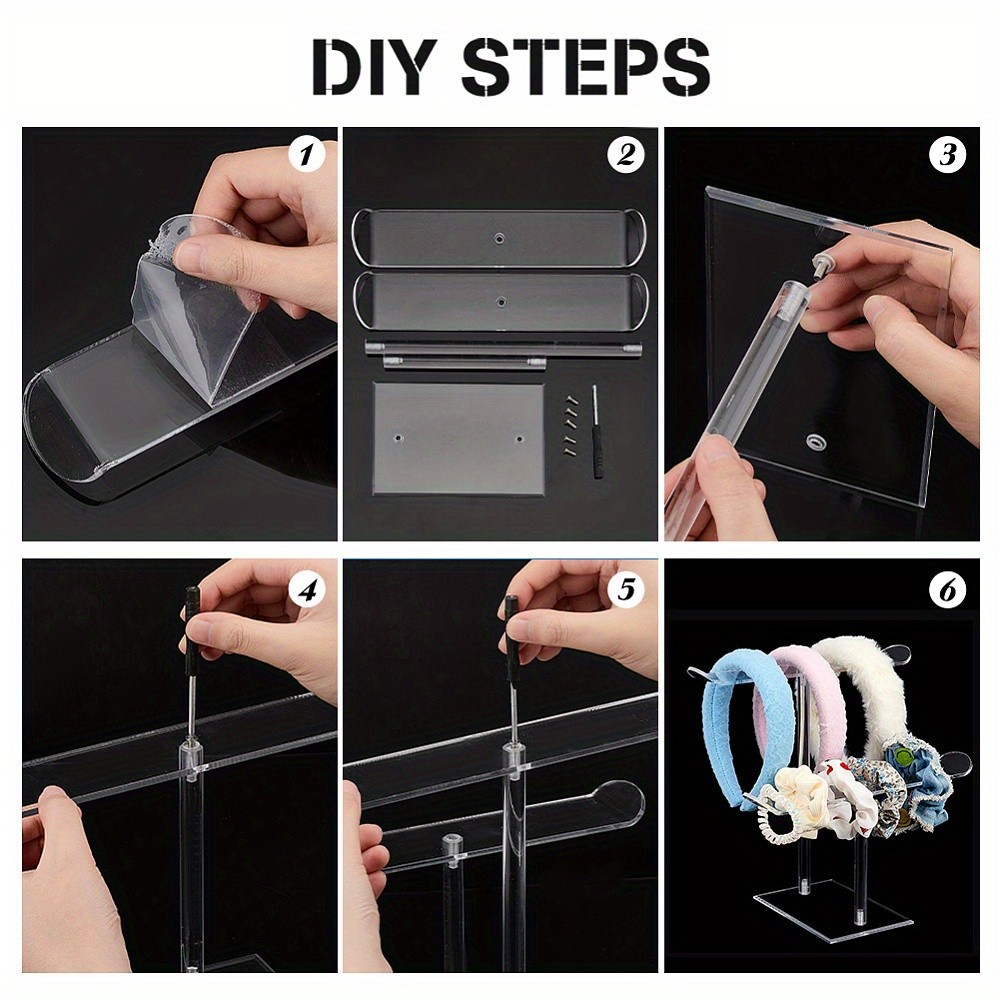 DIY STEPS

1

2

3

4

5

6