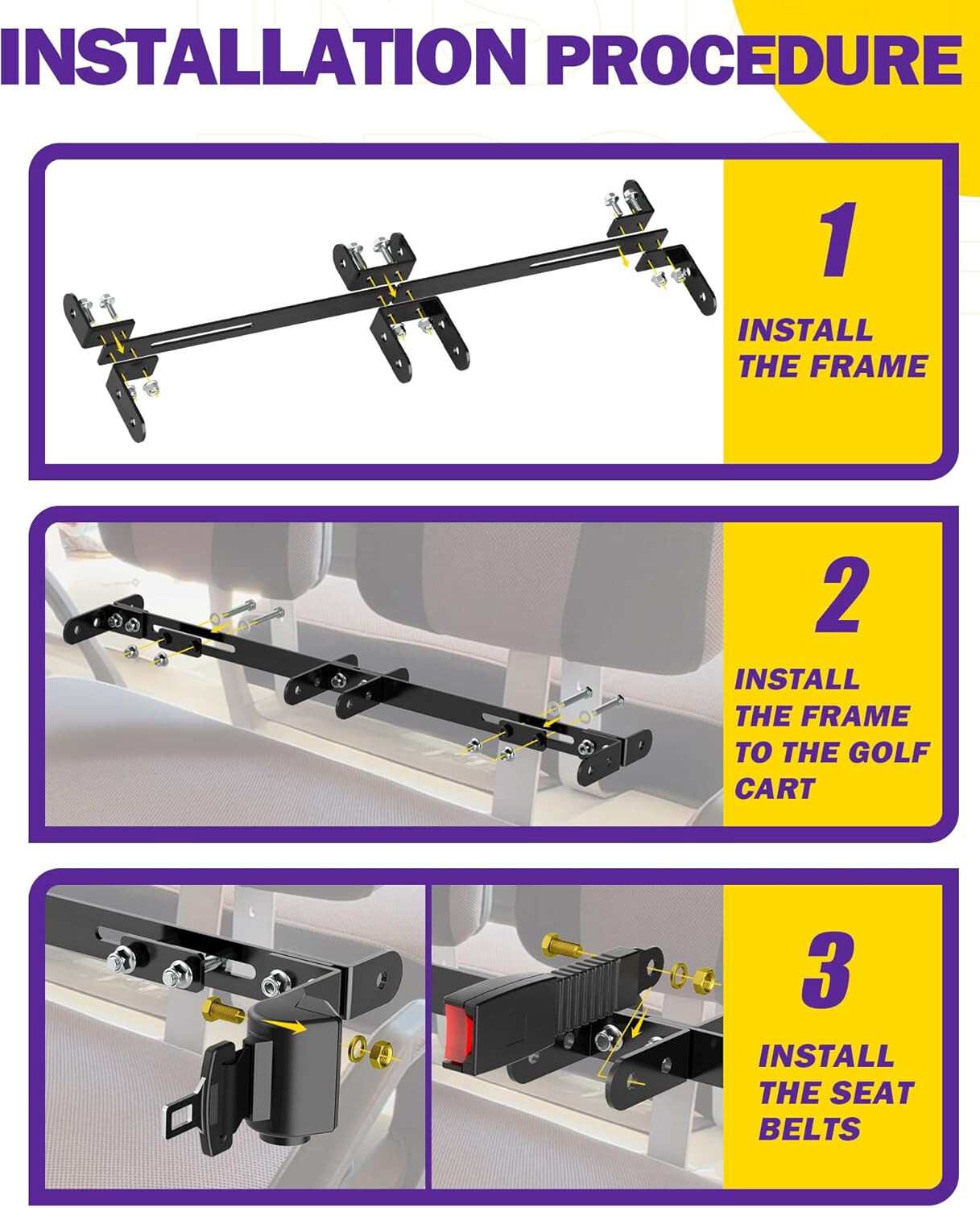 INSTALLATION PROCEDURE

1

INSTALL THE FRAME

2

INSTALL THE FRAME TO THE GOLF CART

3

INSTALL THE SEAT BELTS