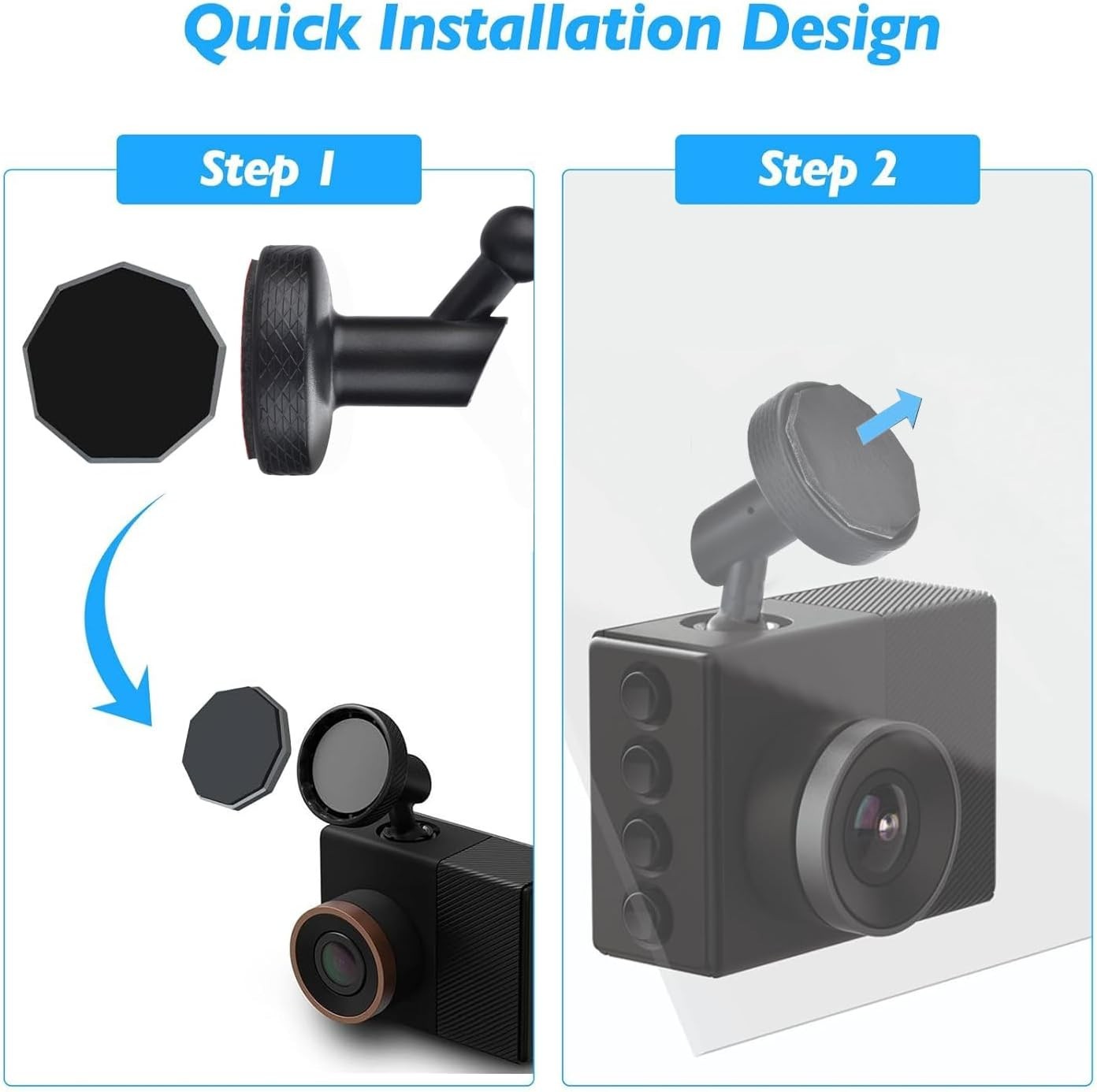 Quick Installation Design

Step 1

Step 2