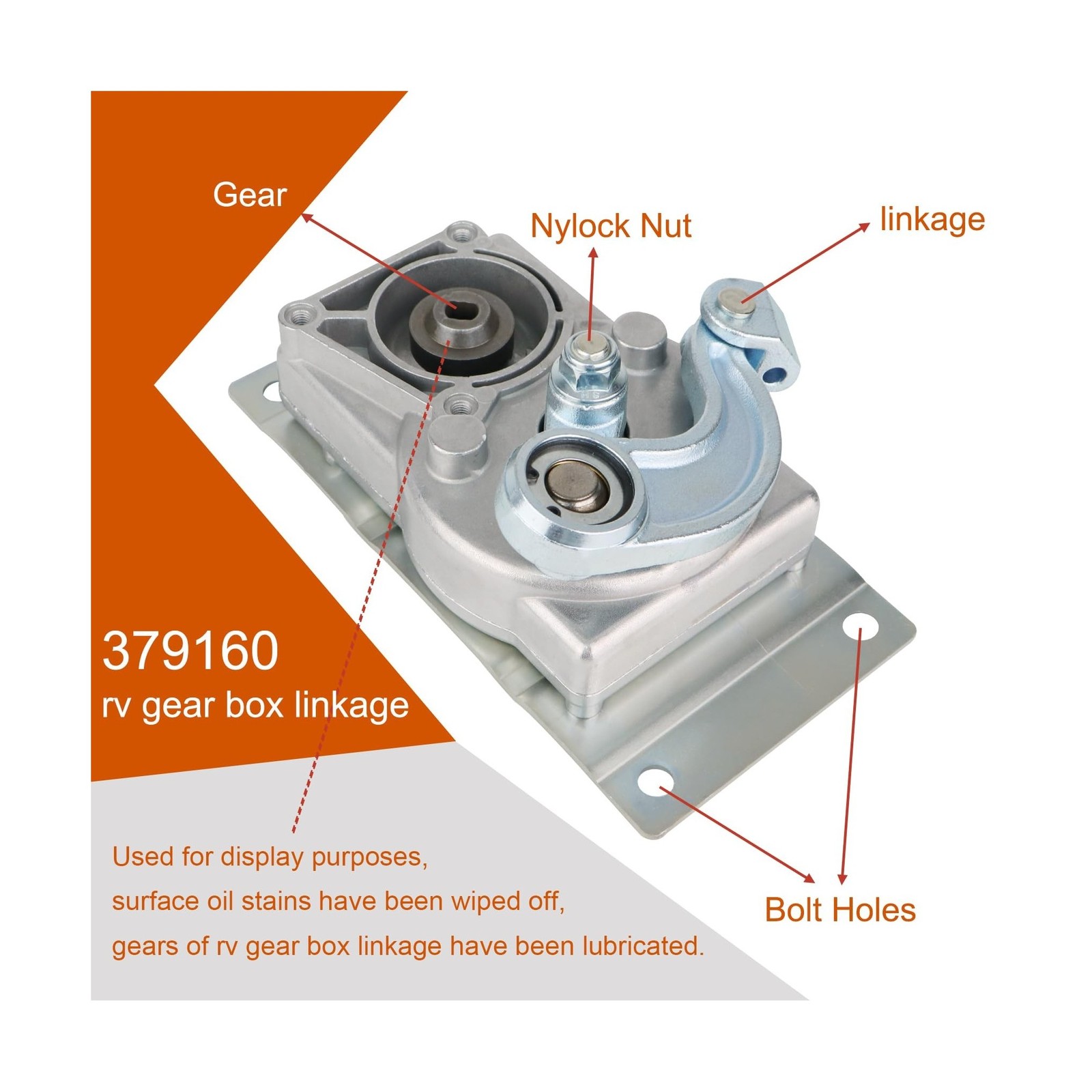 Gear

Nylock Nut

linkage

379160
rv gear box linkage

Used for display purposes,
surface oil stains have been wiped off,
gears of rv gear box linkage have been lubricated.

Bolt Holes