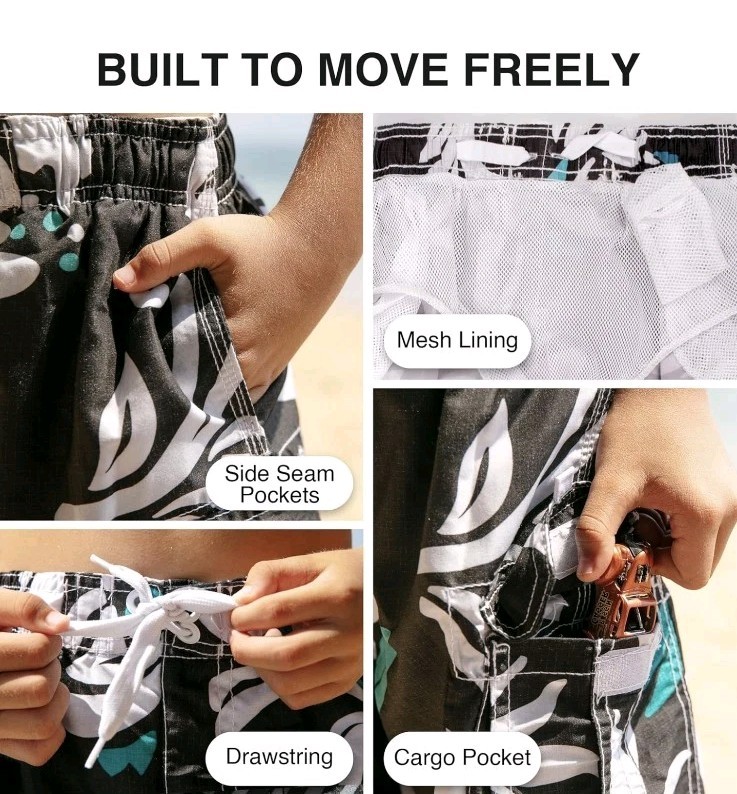 BUILT TO MOVE FREELY

Side Seam Pockets

Mesh Lining

Drawstring

Cargo Pocket