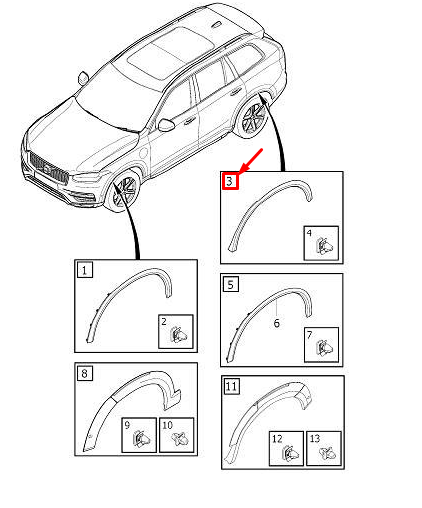 3
4
1
2
5
6
7
8
9
10
11
12
13