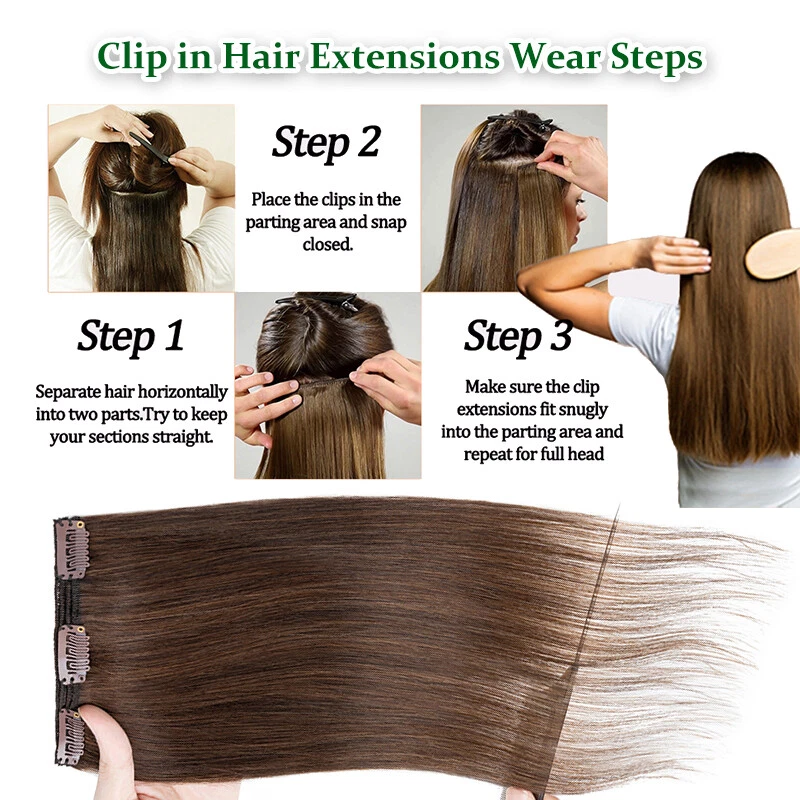 Clip in Hair Extensions Wear Steps

Step 2

Place the clips in the parting area and snap closed.

Step 1

Separate hair horizontally into two parts.Try to keep your sections straight.

Step 3

Make sure the clip extensions fit snugly into the parting area and repeat for full head