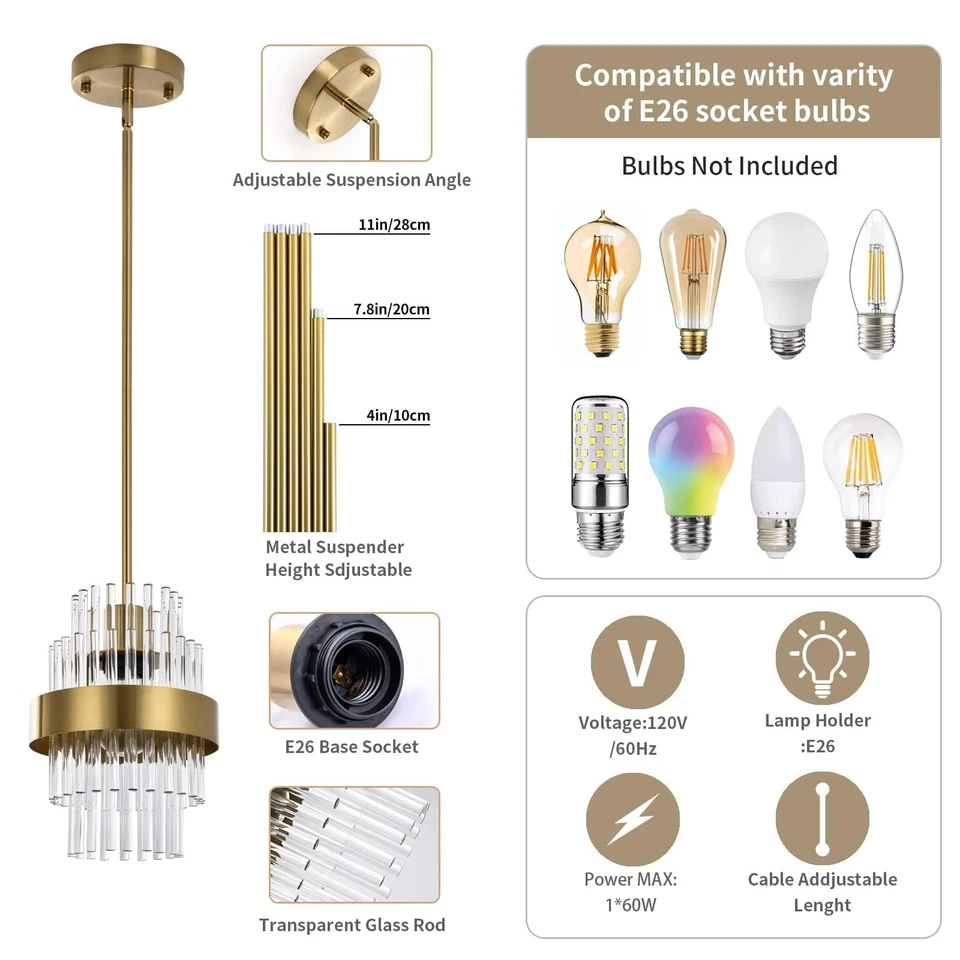 Adjustable Suspension Angle

11in/28cm

7.8in/20cm

4in/10cm

Metal Suspender Height Sdjustable

E26 Base Socket

Transparent Glass Rod

Compatible with varity of E26 socket bulbs

Bulbs Not Included

V

Voltage:120V /60Hz

Lamp Holder :E26

Power MAX: 1*60W

Cable Addjustable Lenght