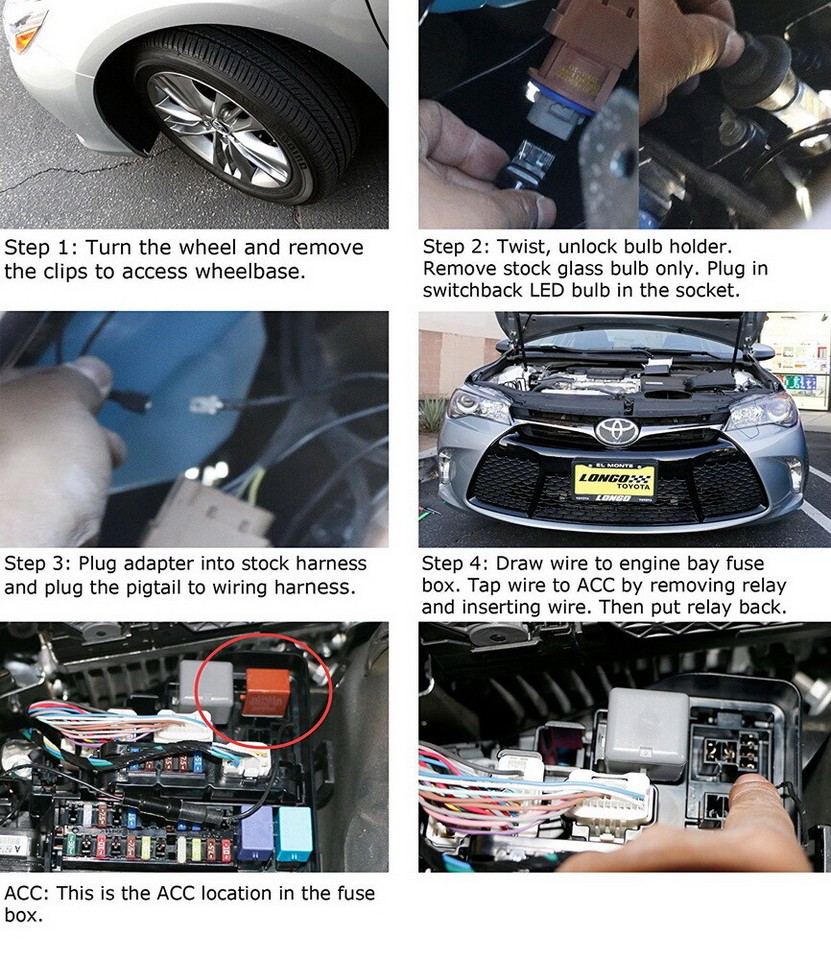 Step 1: Turn the wheel and remove the clips to access wheelbase.

Step 2: Twist, unlock bulb holder. Remove stock glass bulb only. Plug in switchback LED bulb in the socket.

Step 3: Plug adapter into stock harness and plug the pigtail to wiring harness.

EL MONTE
LONGO
TOYOTA
LONGO

Step 4: Draw wire to engine bay fuse box. Tap wire to ACC by removing relay and inserting wire. Then put relay back.

ACC: This is the ACC location in the fuse box.