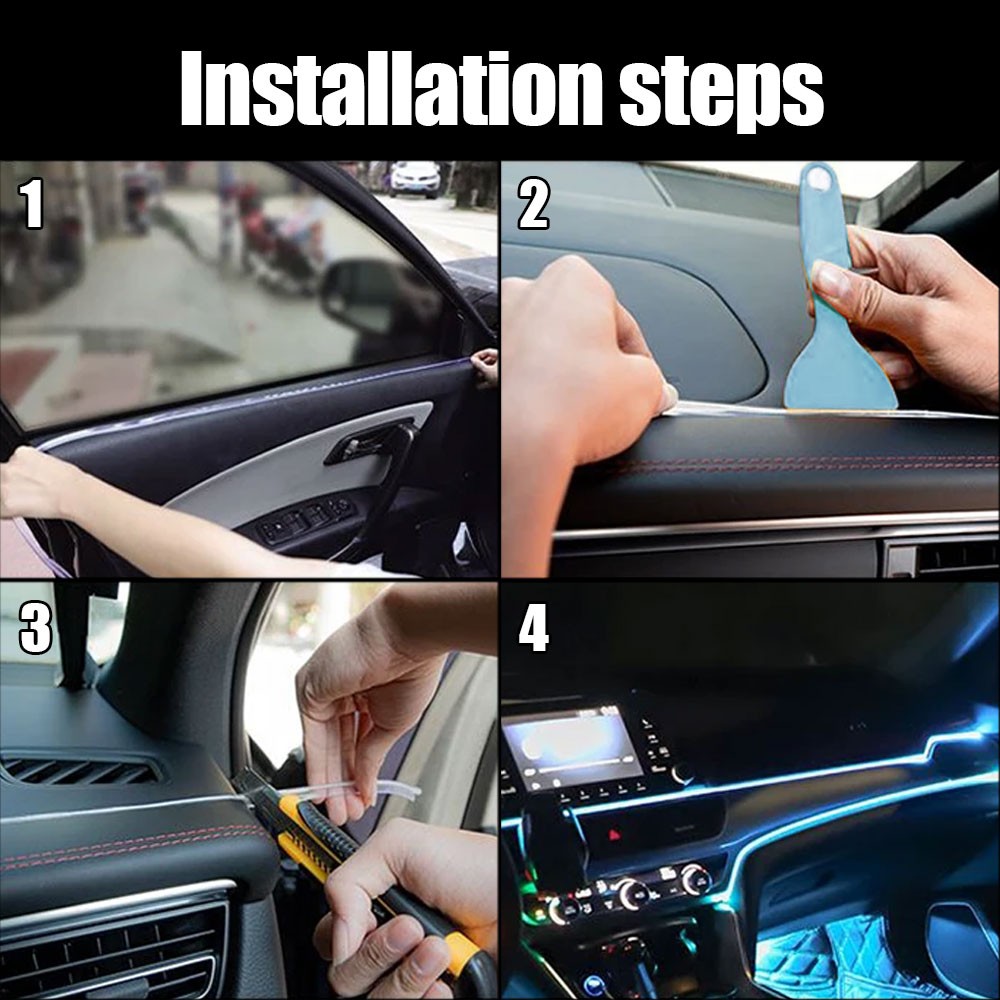 Installation steps

1

2

3

4