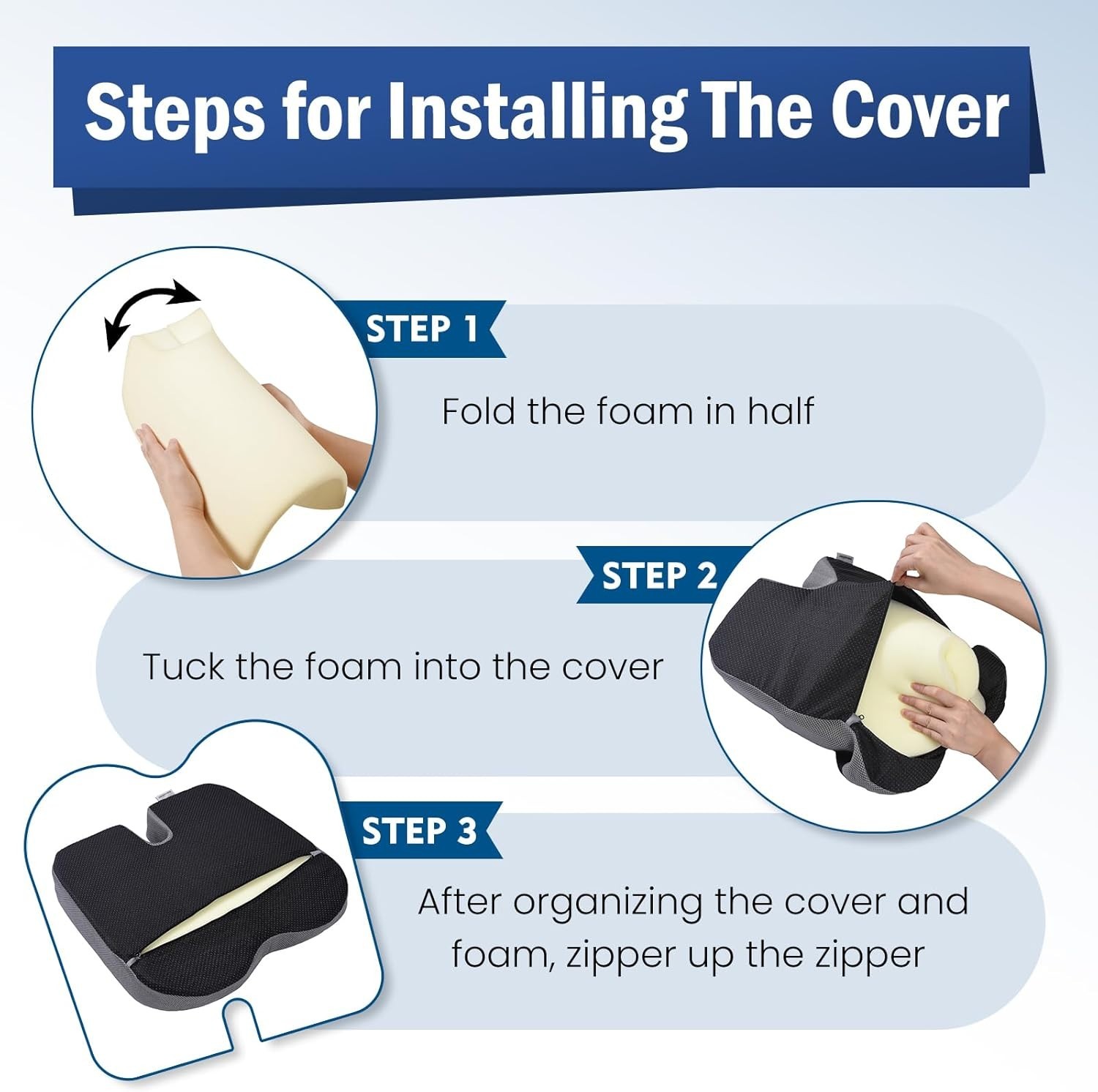 Steps for Installing The Cover

STEP 1

Fold the foam in half

STEP 2

Tuck the foam into the cover

STEP 3

After organizing the cover and foam, zipper up the zipper