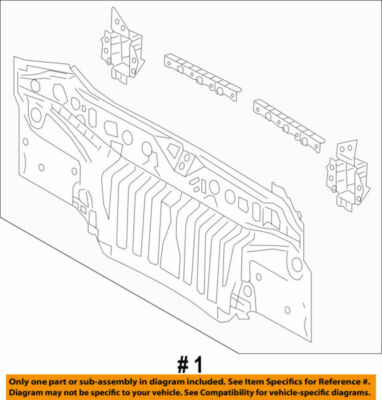 # 1

Only one part or sub-assembly in diagram included. See Item Specifics for Reference #. Diagram may not be specific to your vehicle. See Compatibility for vehicle-specific diagrams.