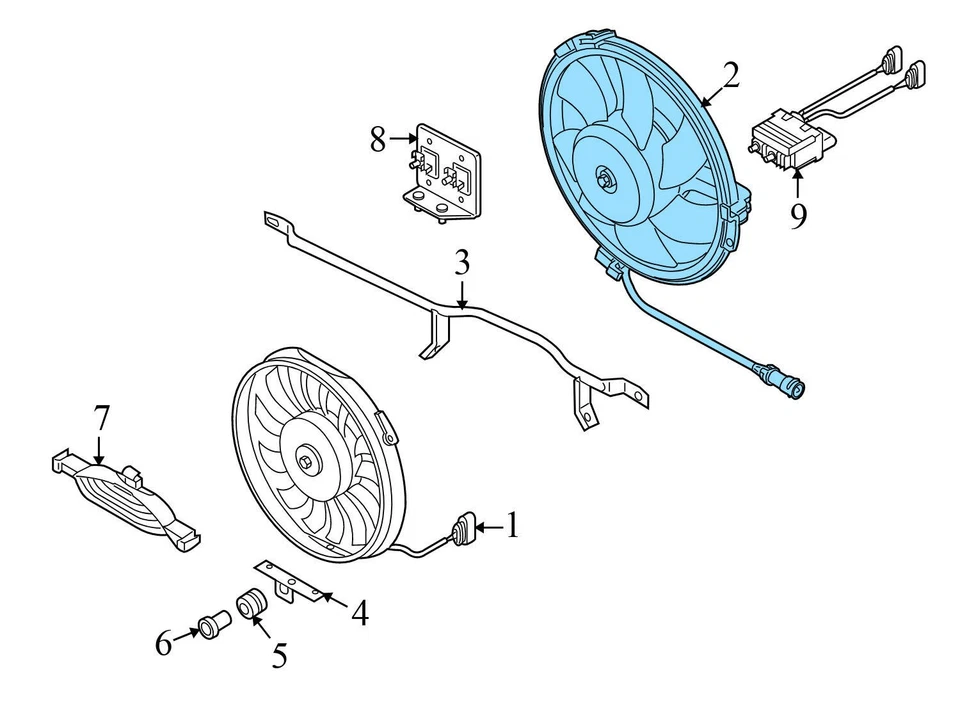 2
8
9
3
7
1
4
6
5