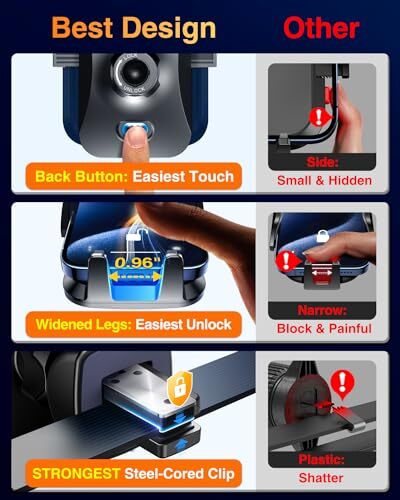 Best Design

Other

LOCK
UNLOCK

Back Button: Easiest Touch

Side:
Small & Hidden

0.96"

Widened Legs: Easiest Unlock

Narrow:
Block & Painful

STRONGEST Steel-Cored Clip

Plastic:
Shatter