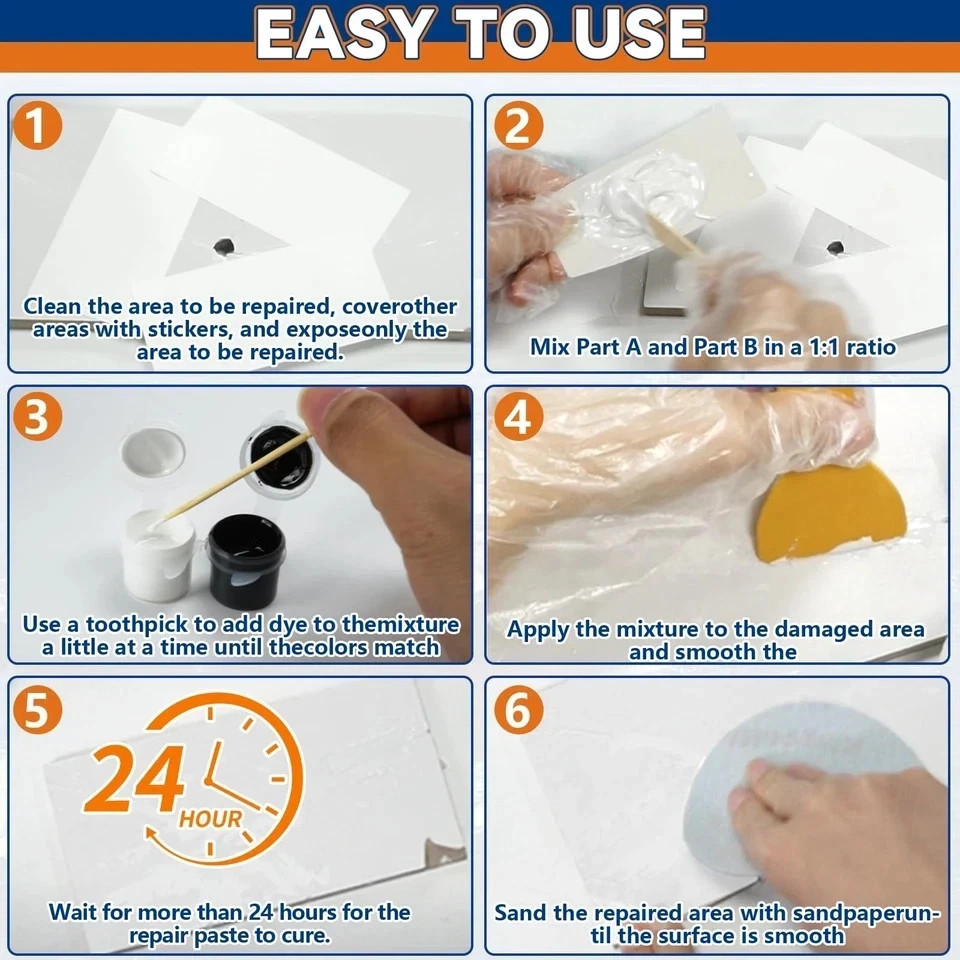 EASY TO USE

1
Clean the area to be repaired, coverother areas with stickers, and exposeonly the area to be repaired.

2
Mix Part A and Part B in a 1:1 ratio

3
Use a toothpick to add dye to themixture a little at a time until thecolors match

4
Apply the mixture to the damaged area and smooth the

5
24 HOUR
Wait for more than 24 hours for the repair paste to cure.

6
Sand the repaired area with sandpaperuntil the surface is smooth