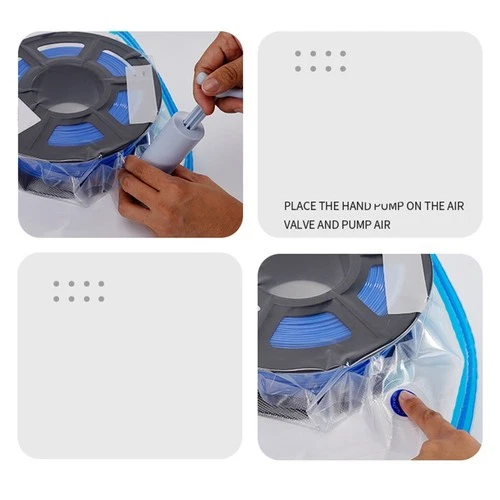 PLACE THE HAND PUMP ON THE AIR VALVE AND PUMP AIR