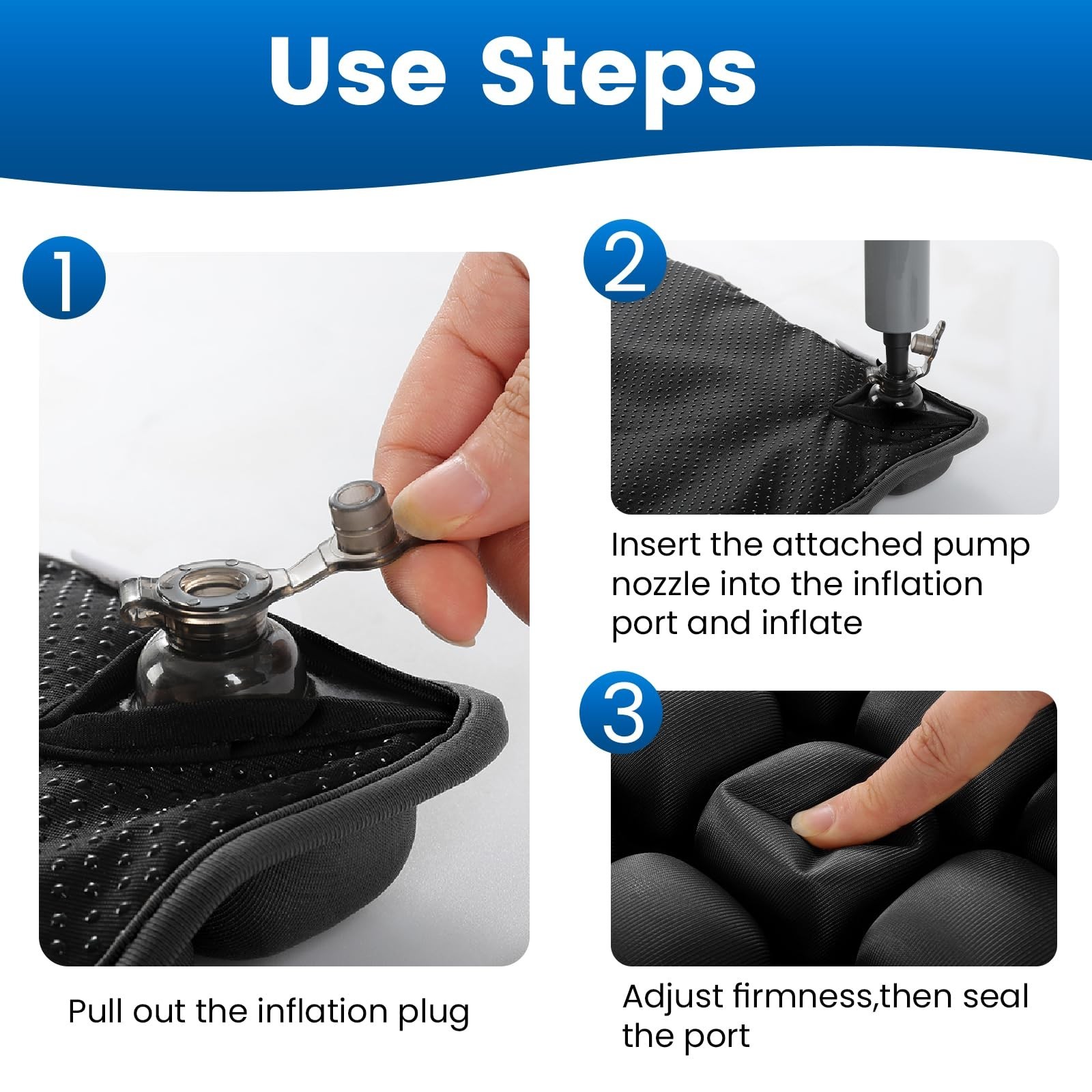 Use Steps

1

Pull out the inflation plug

2

Insert the attached pump nozzle into the inflation port and inflate

3

Adjust firmness,then seal the port