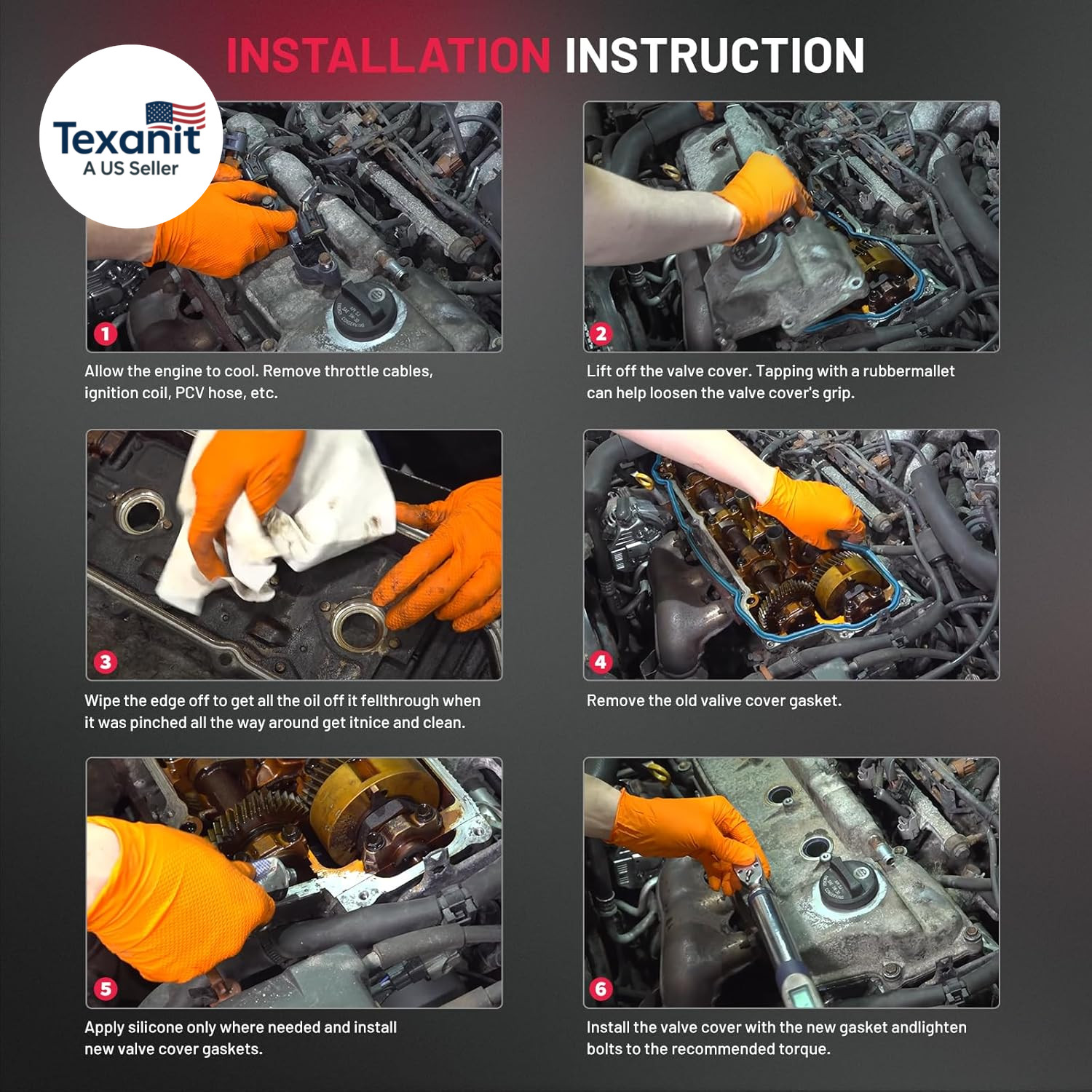 INSTALLATION INSTRUCTION

Texanit
A US Seller

1
Allow the engine to cool. Remove throttle cables, ignition coil, PCV hose, etc.

2
Lift off the valve cover. Tapping with a rubbermallet can help loosen the valve cover's grip.

3
Wipe the edge off to get all the oil off it fellthrough when it was pinched all the way around get itnice and clean.

4
Remove the old valive cover gasket.

5
Apply silicone only where needed and install new valve cover gaskets.

6
Install the valve cover with the new gasket andlighten bolts to the recommended torque.