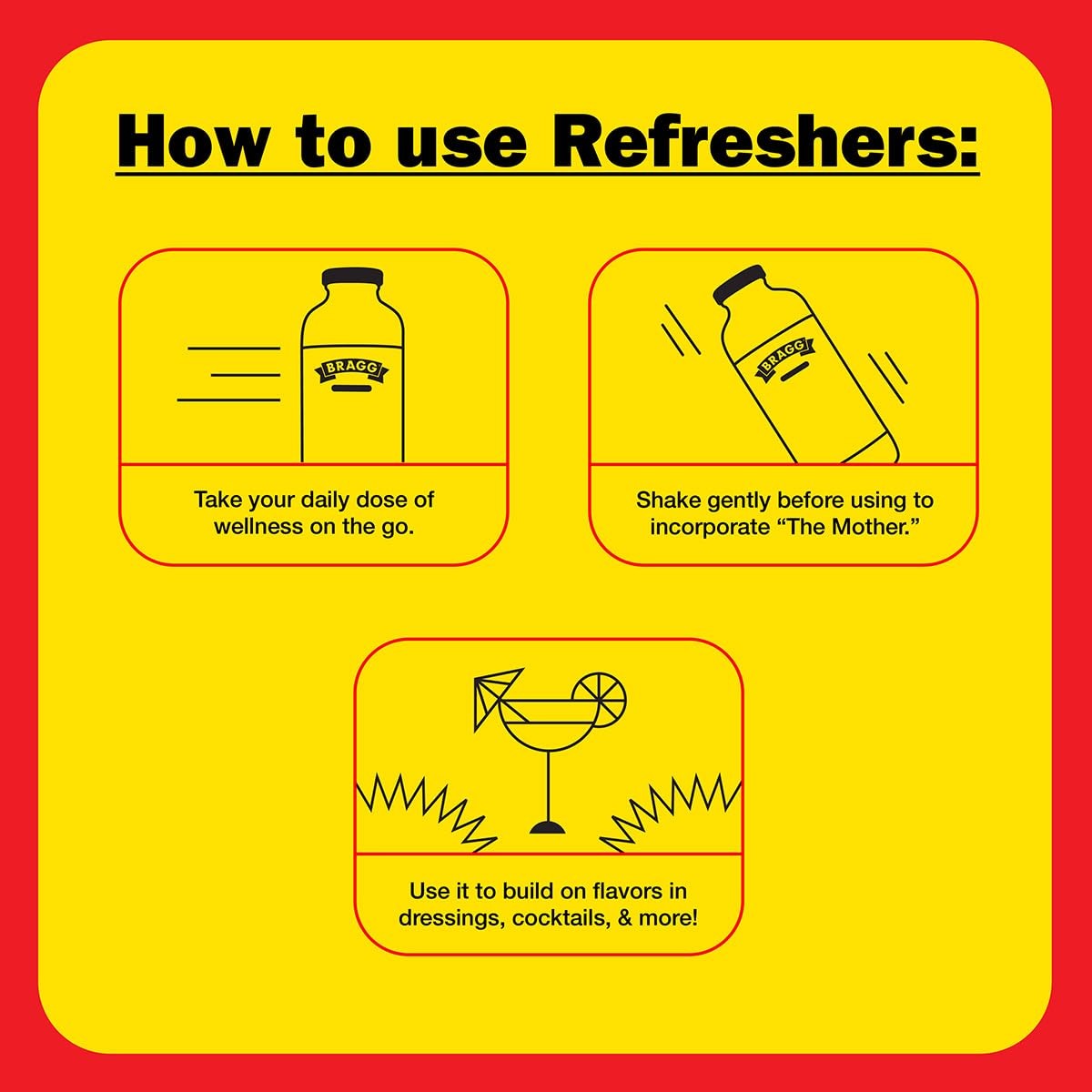 How to use Refreshers:

BRAGG

Take your daily dose of wellness on the go.

BRAGG

Shake gently before using to incorporate “The Mother.”

Use it to build on flavors in dressings, cocktails, & more!