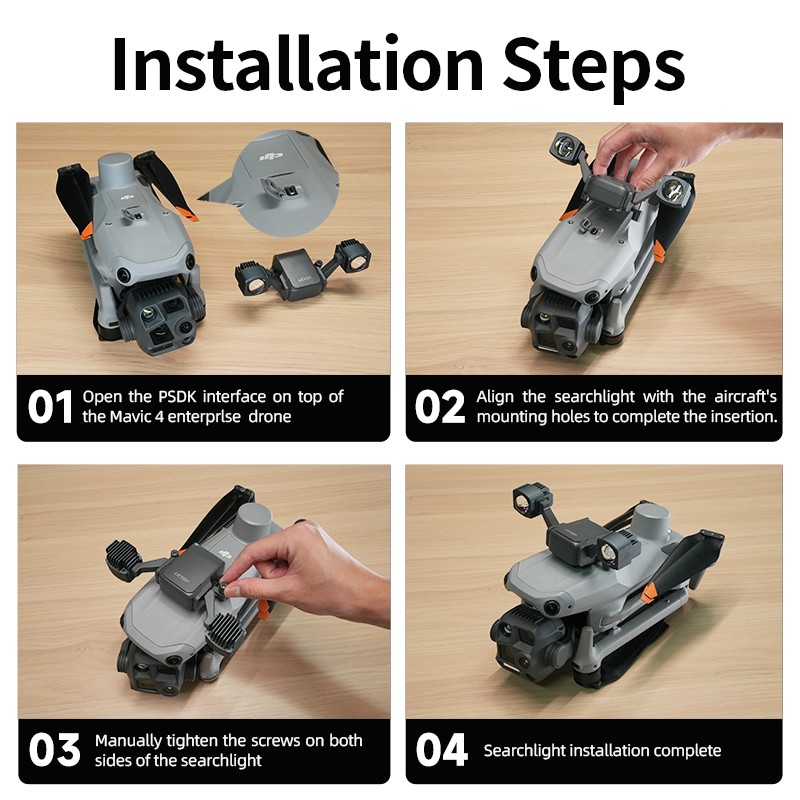 Installation Steps

01 Open the PSDK interface on top of the Mavic 4 enterprlse drone

02 Align the searchlight with the aircraft's mounting holes to complete the insertion.

03 Manually tighten the screws on both sides of the searchlight

04 Searchlight installation complete