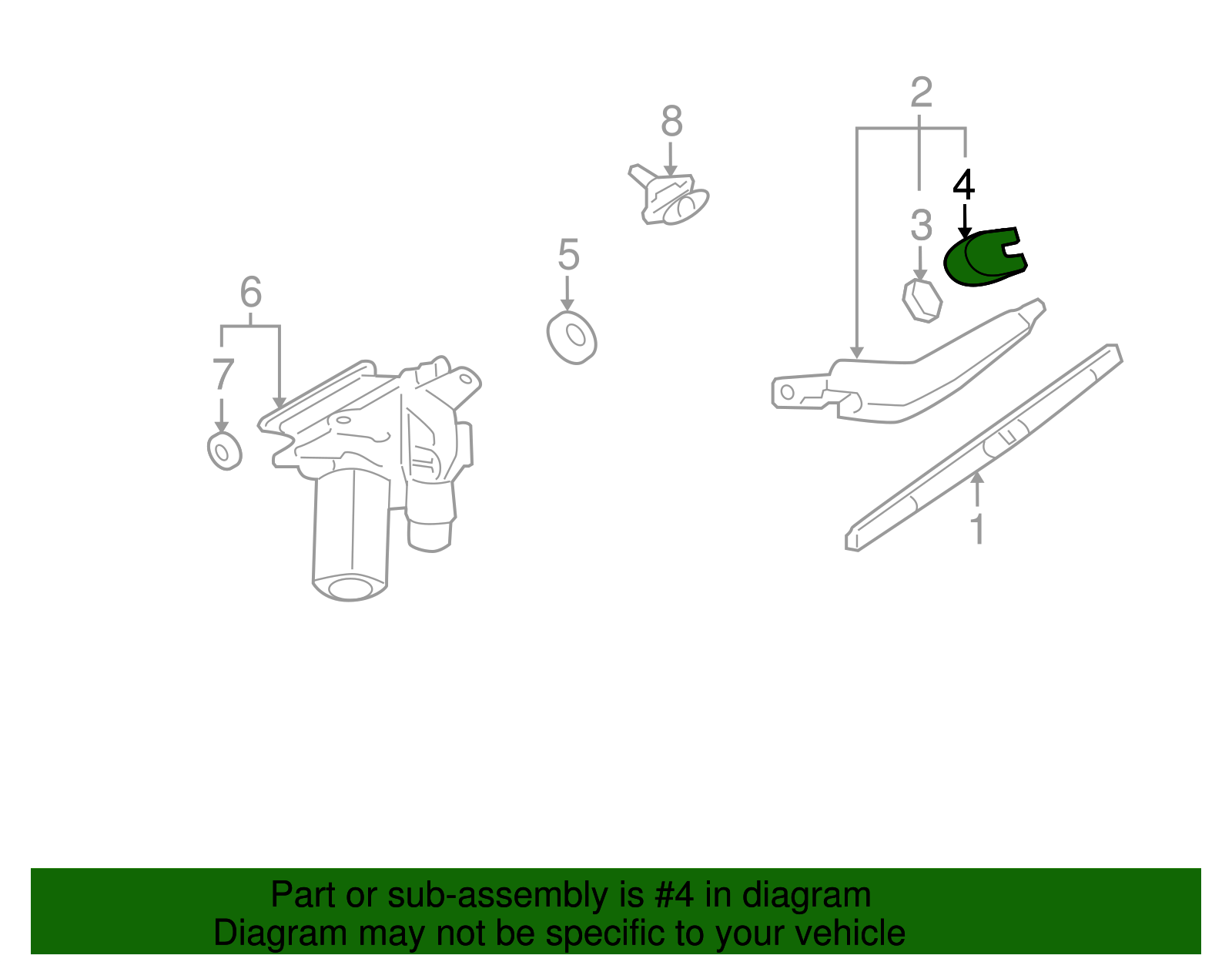 2
8
4
3
5
6
7
1

Part or sub-assembly is #4 in diagram
Diagram may not be specific to your vehicle