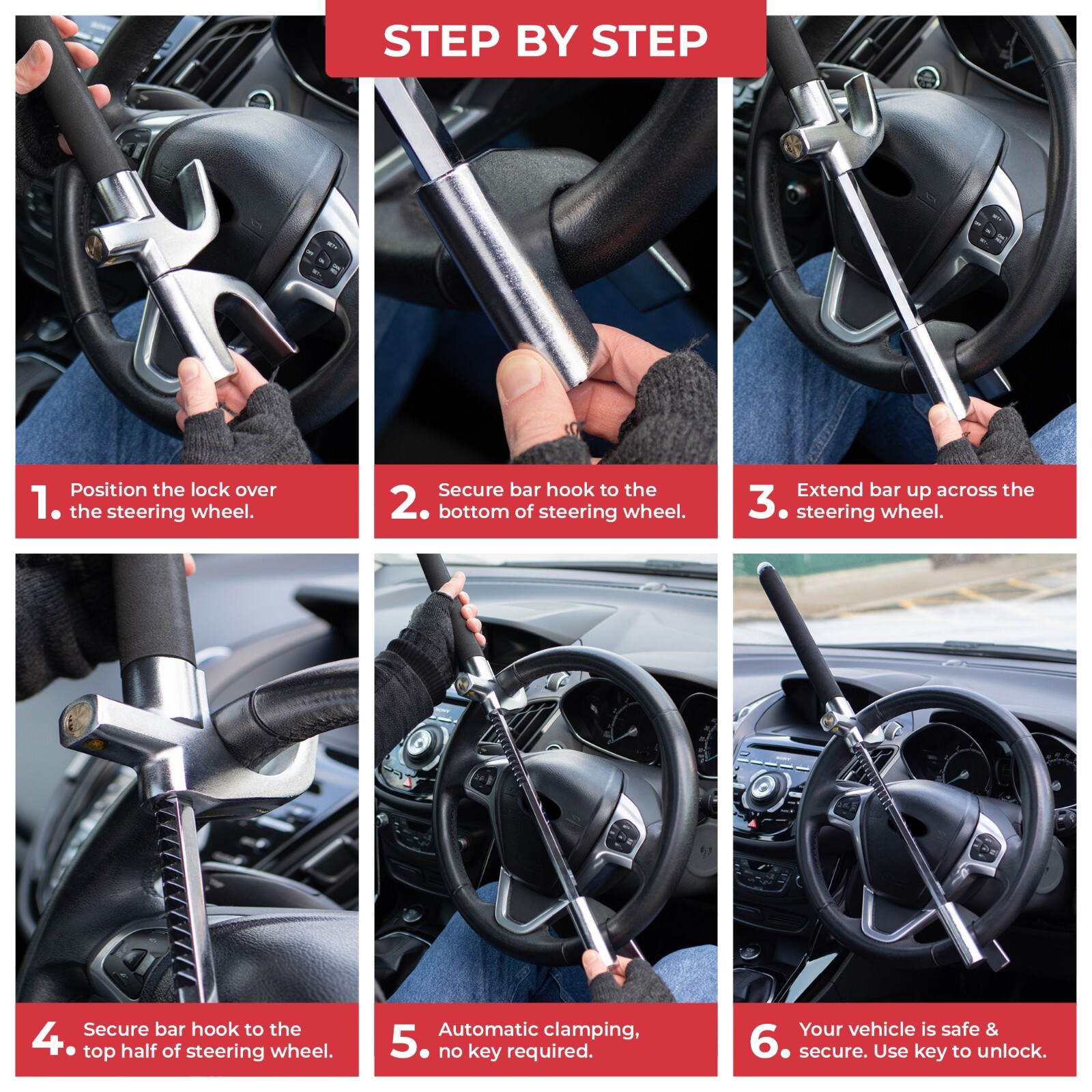 STEP BY STEP

1. Position the lock over the steering wheel.

2. Secure bar hook to the bottom of steering wheel.

3. Extend bar up across the steering wheel.

4. Secure bar hook to the top half of steering wheel.

5. Automatic clamping, no key required.

6. Your vehicle is safe & secure. Use key to unlock.