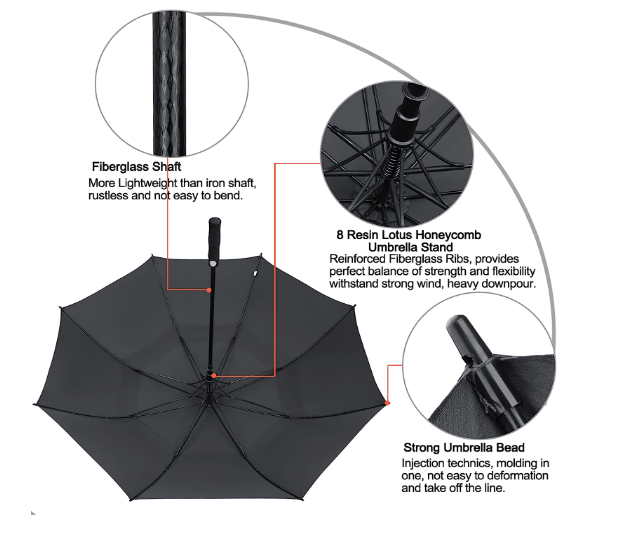 Fiberglass Shaft
More Lightweight than iron shaft, rustless and not easy to bend.

8 Resin Lotus Honeycomb Umbrella Stand
Reinforced Fiberglass Ribs, provides perfect balance of strength and flexibility withstand strong wind, heavy downpour.

Strong Umbrella Bead
Injection technics, molding in one, not easy to deformation and take off the line.