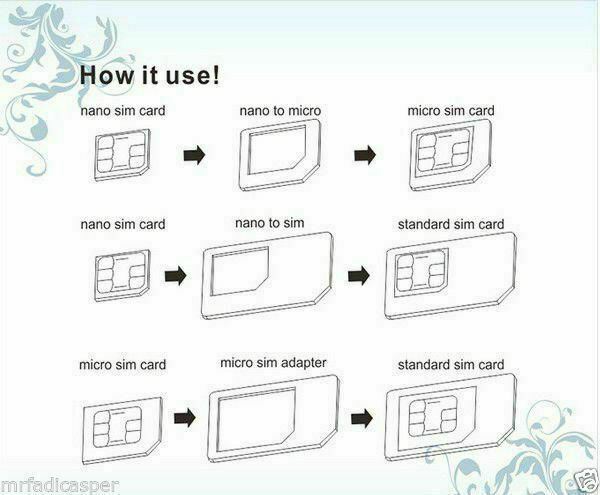 How it use!

nano sim card

nano to micro

micro sim card

nano sim card

nano to sim

standard sim card

micro sim card

micro sim adapter

standard sim card

mrfadicasper