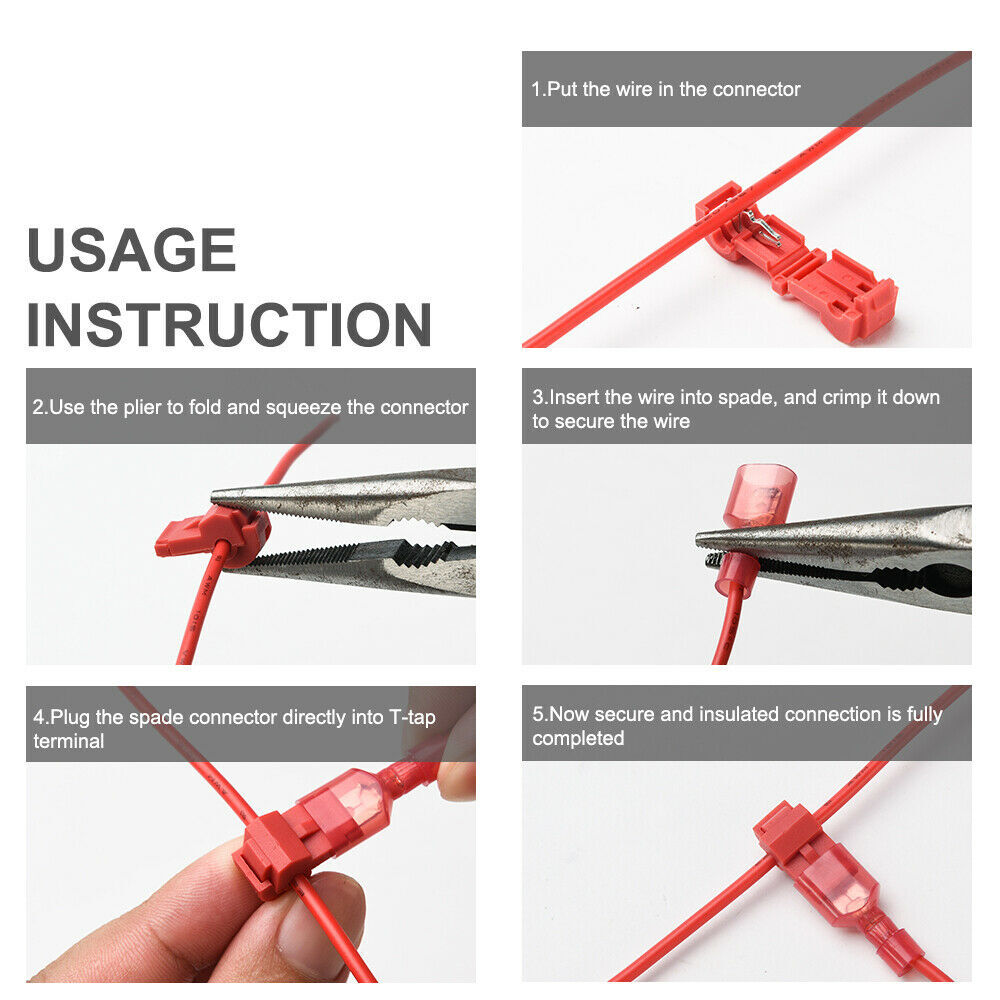 USAGE INSTRUCTION

1.Put the wire in the connector

2.Use the plier to fold and squeeze the connector

3.Insert the wire into spade, and crimp it down to secure the wire

4.Plug the spade connector directly into T-tap terminal

5.Now secure and insulated connection is fully completed