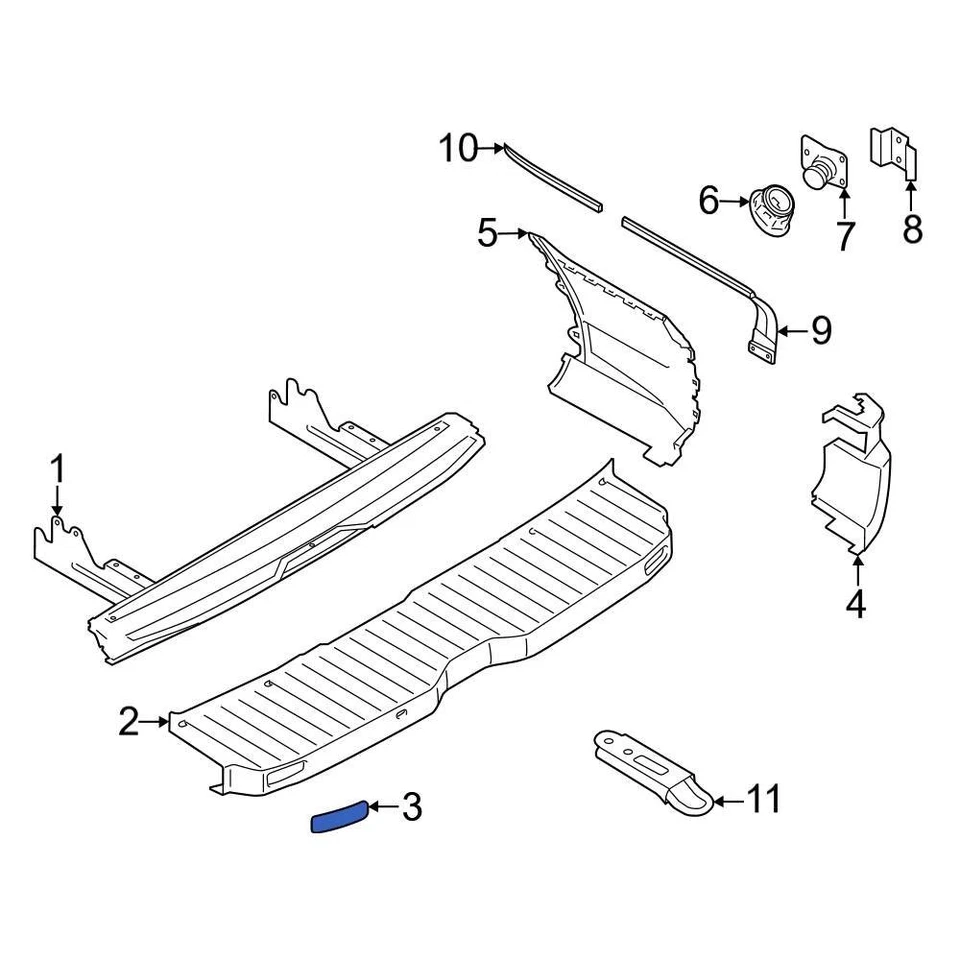 10
6
7
8
5
9
1
4
2
3
11