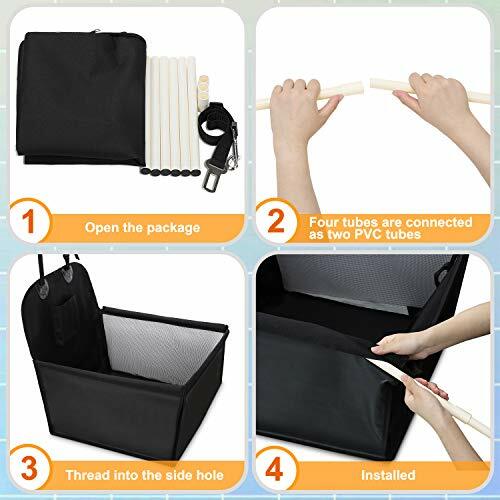 1 Open the package

2 Four tubes are connected as two PVC tubes

3 Thread into the side hole

4 Installed