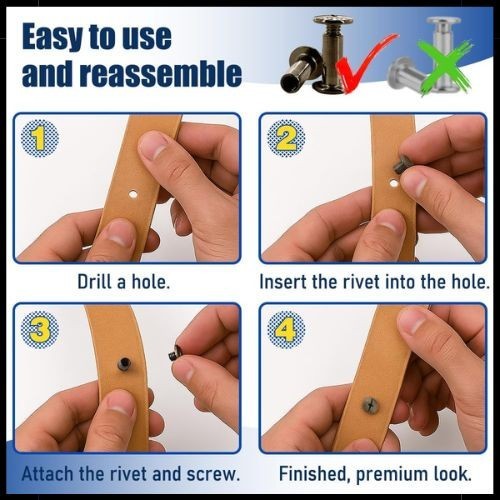 Easy to use and reassemble

1

Drill a hole.

2

Insert the rivet into the hole.

3

Attach the rivet and screw.

4

Finished, premium look.