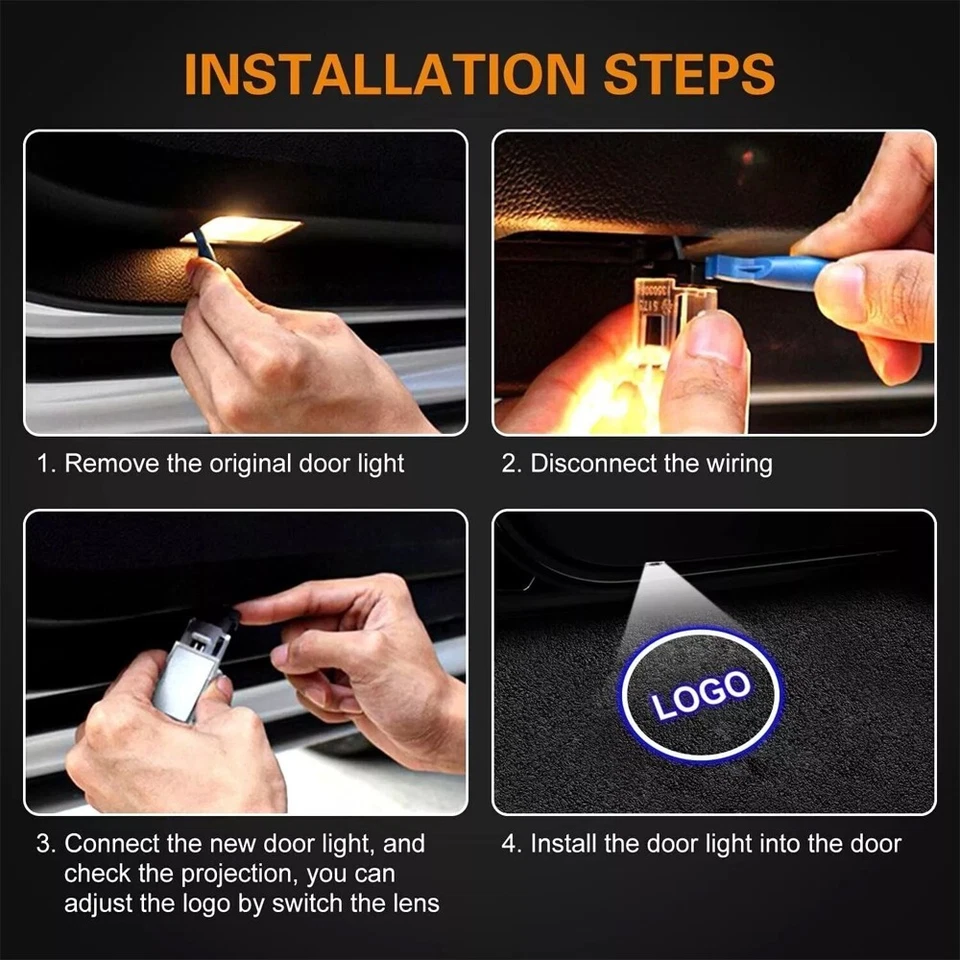 INSTALLATION STEPS

1. Remove the original door light

2. Disconnect the wiring

3. Connect the new door light, and check the projection, you can adjust the logo by switch the lens

LOGO

4. Install the door light into the door