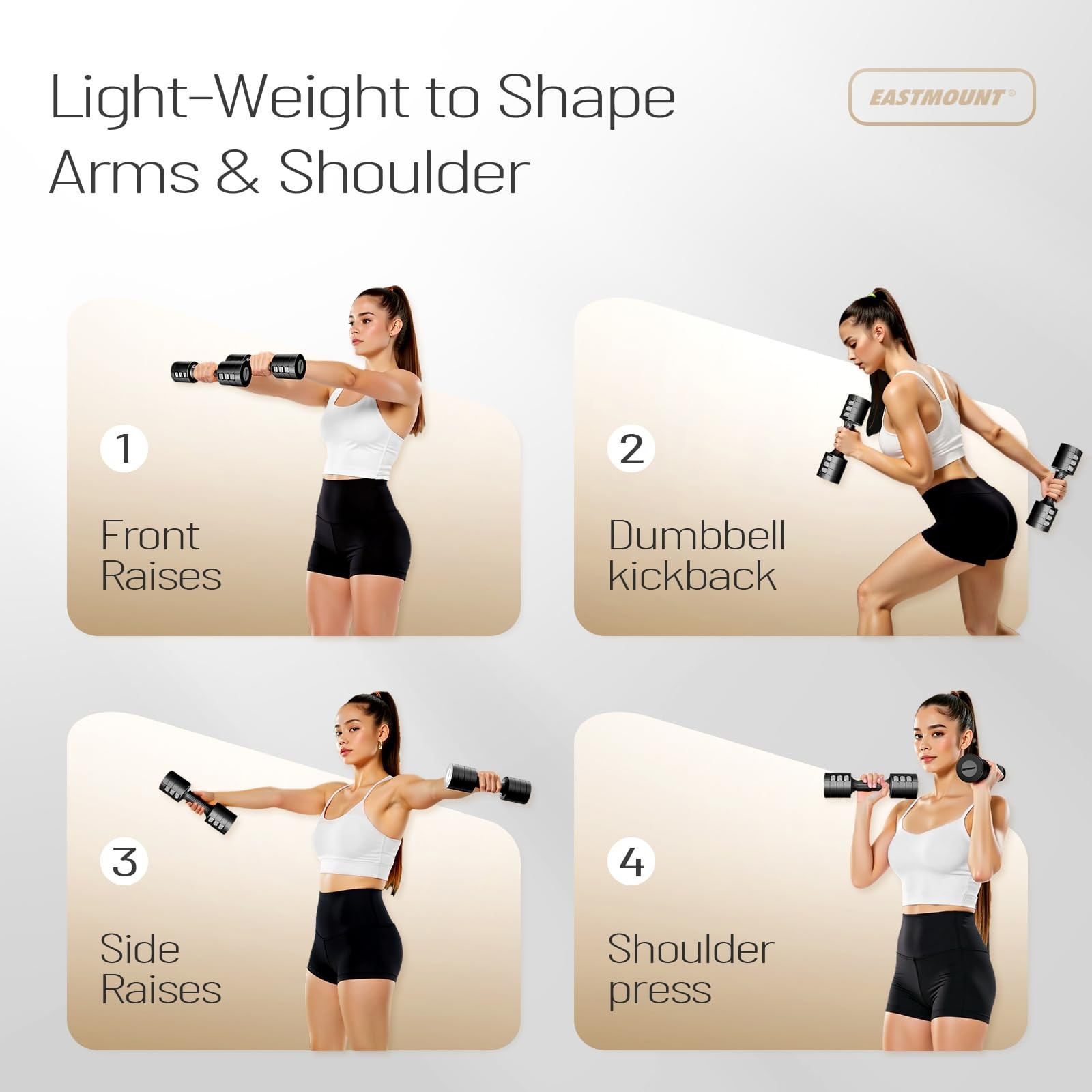 Light-Weight to Shape Arms & Shoulder

EASTMOUNT®

1

Front Raises

2

Dumbbell kickback

3

Side Raises

4

Shoulder press