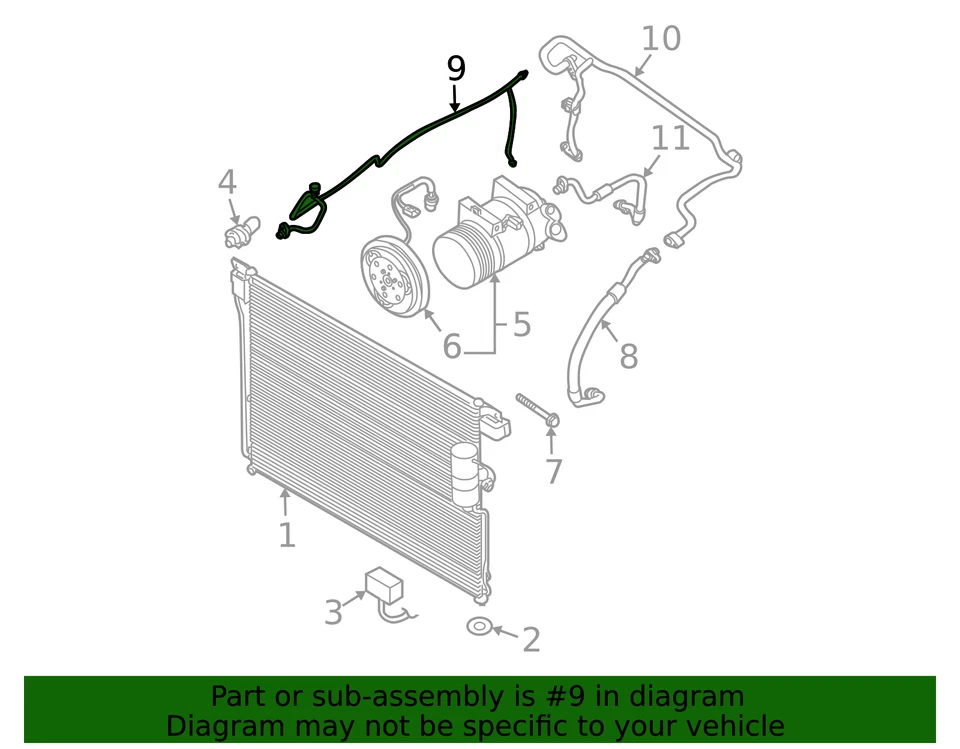 9
10
11
4
5
6
8
7
1
3
2

Part or sub-assembly is #9 in diagram
Diagram may not be specific to your vehicle