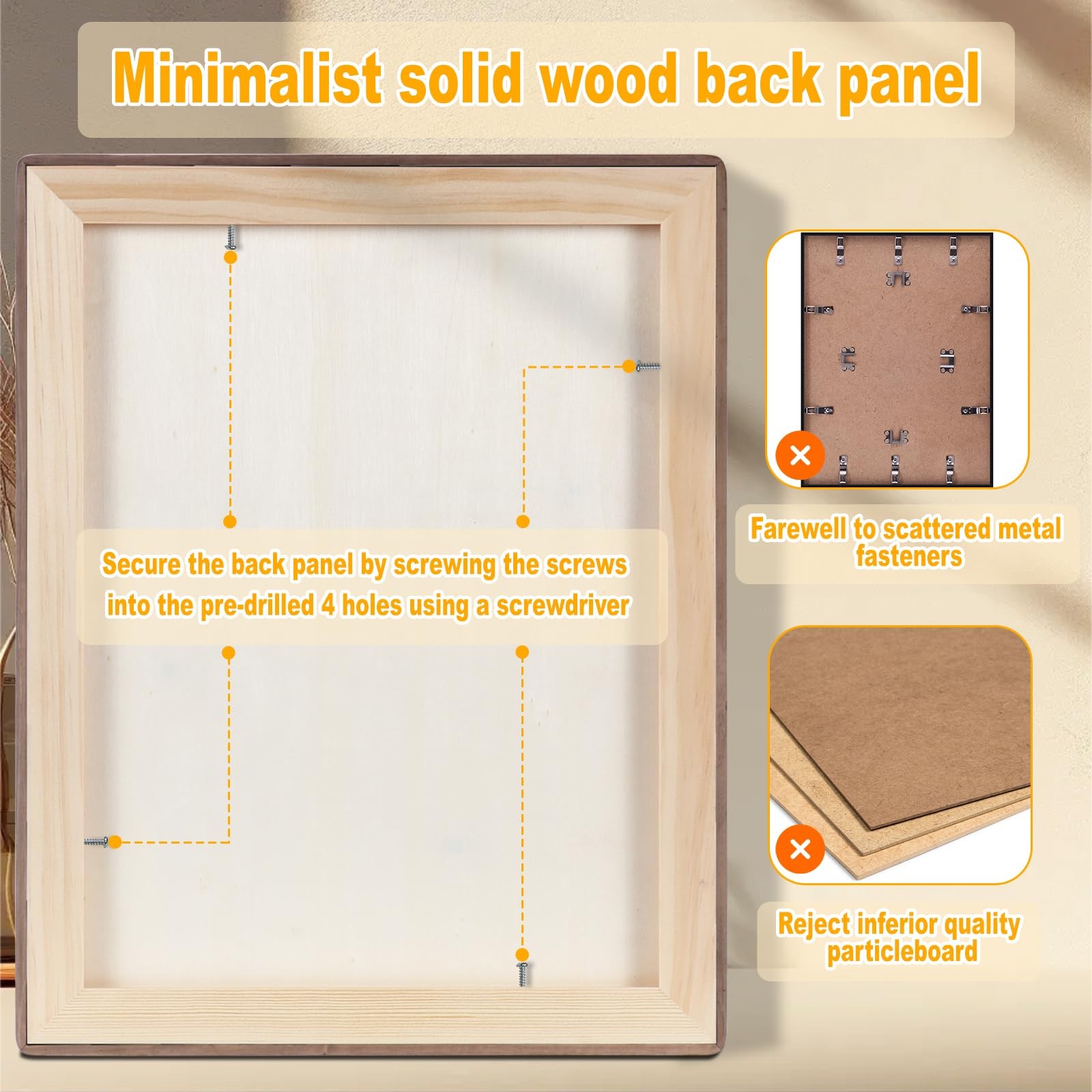 Minimalist solid wood back panel

Secure the back panel by screwing the screws into the pre-drilled 4 holes using a screwdriver

Farewell to scattered metal fasteners

Reject inferior quality particleboard