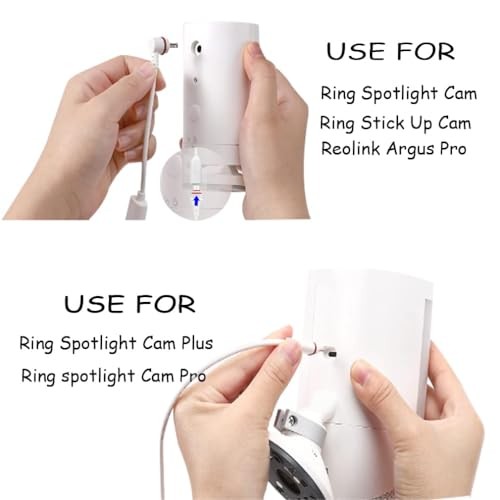 USE FOR

Ring Spotlight Cam
Ring Stick Up Cam
Reolink Argus Pro

USE FOR

Ring Spotlight Cam Plus
Ring spotlight Cam Pro