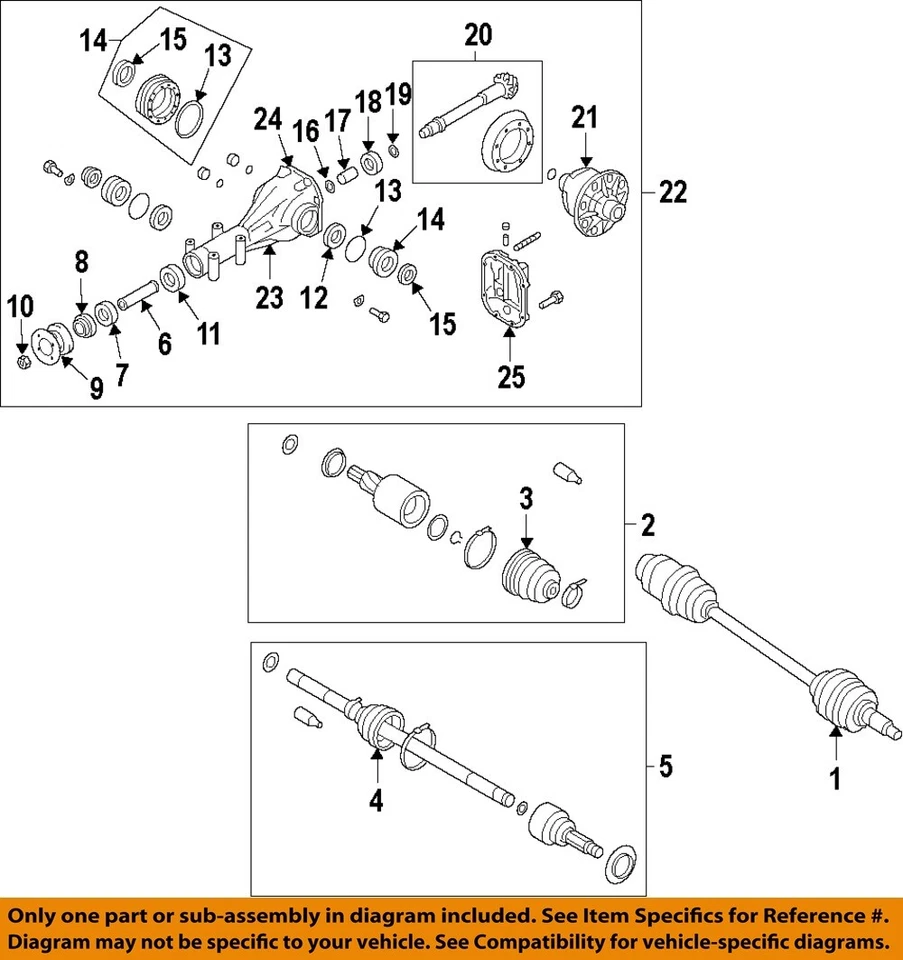 14 15 13
20
24 16 17 18 19
21
22
13
14
8
10
23 12
15
6 11
7
9
25
3
2
1
4
5

Only one part or sub-assembly in diagram included. See Item Specifics for Reference #. Diagram may not be specific to your vehicle. See Compatibility for vehicle-specific diagrams.