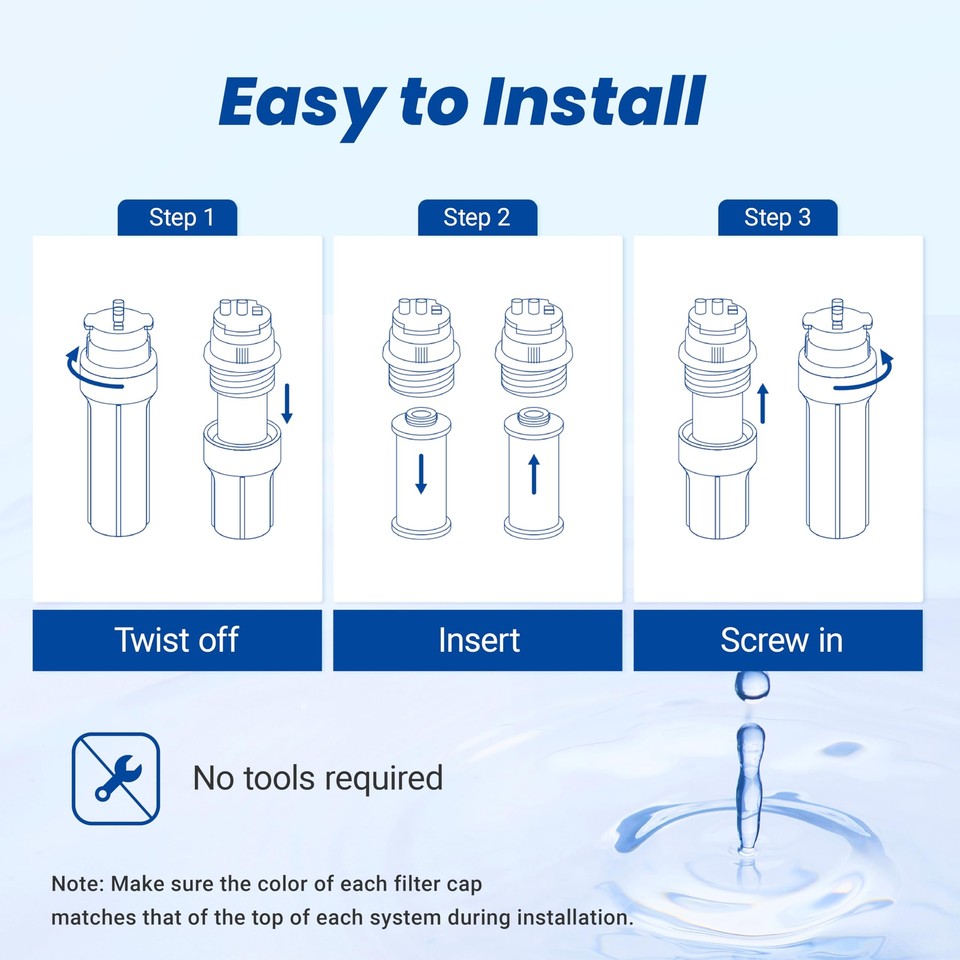 Easy to Install

Step 1

Twist off

Step 2

Insert

Step 3

Screw in

No tools required

Note: Make sure the color of each filter cap matches that of the top of each system during installation.