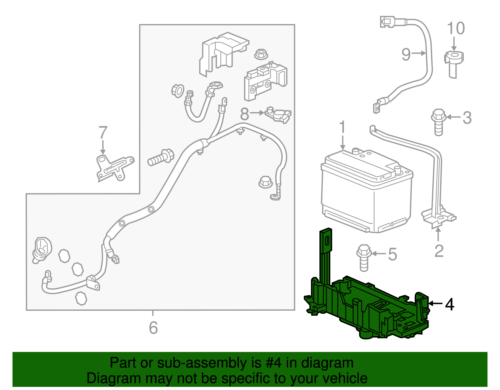 10
9
8
3
7
1
2
5
4
6

Part or sub-assembly is #4 in diagram
Diagram may not be specific to your vehicle