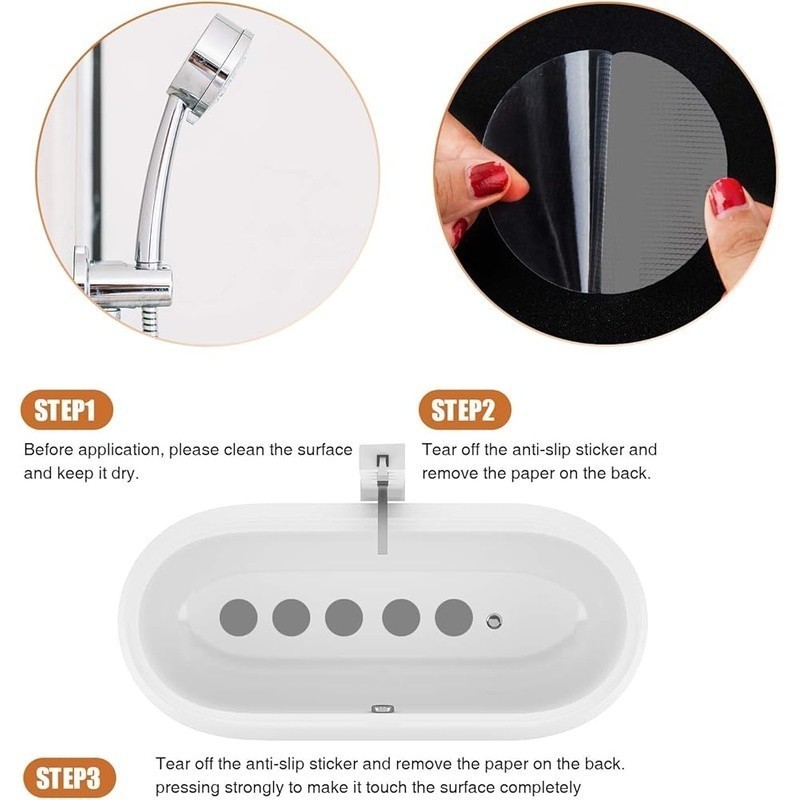 STEP1

Before application, please clean the surface and keep it dry.

STEP2

Tear off the anti-slip sticker and remove the paper on the back.

STEP3

Tear off the anti-slip sticker and remove the paper on the back. pressing strongly to make it touch the surface completely